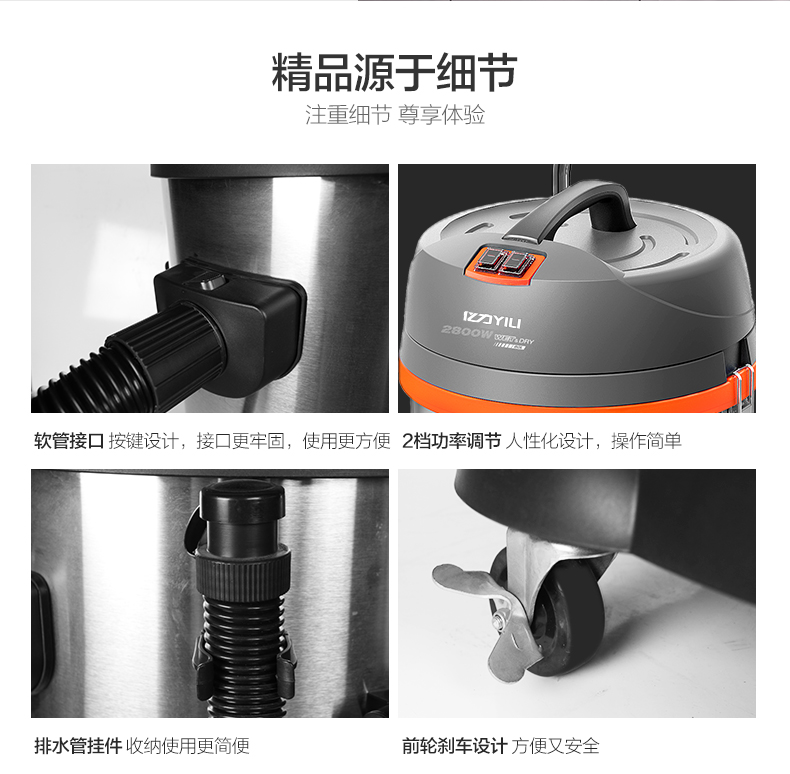 精品源于细节

注重细节 尊享体验

亿力YILI
2800W WET&DRY

软管接口 按键设计，接口更牢固，使用更方便

2档功率调节 人性化设计，操作简单

排水管挂件 收纳使用更简便

前轮刹车设计 方便又安全