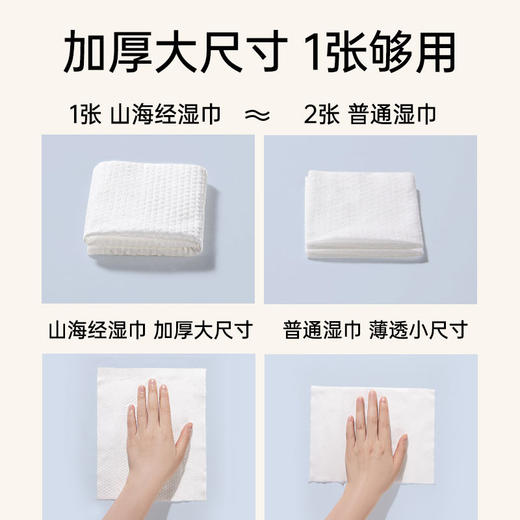 加厚大尺寸 1张够用

1张 山海经湿巾 ≈ 2张 普通湿巾

山海经湿巾 加厚大尺寸

普通湿巾 薄透小尺寸