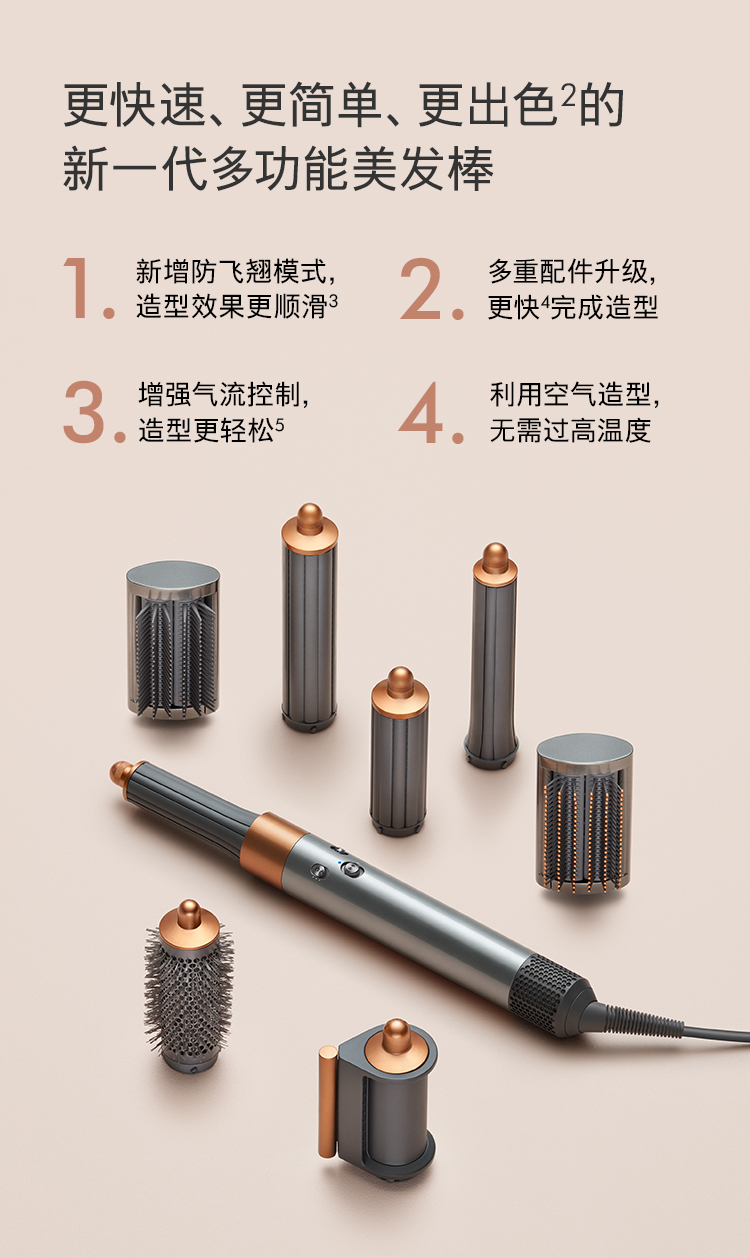 更快速、更简单、更出色$^2$的新一代多功能美发棒

1. 新增防飞翘模式，造型效果更顺滑$^3$

2. 多重配件升级，更快$^4$完成造型

3. 增强气流控制，造型更轻松$^5$

4. 利用空气造型，无需过高温度