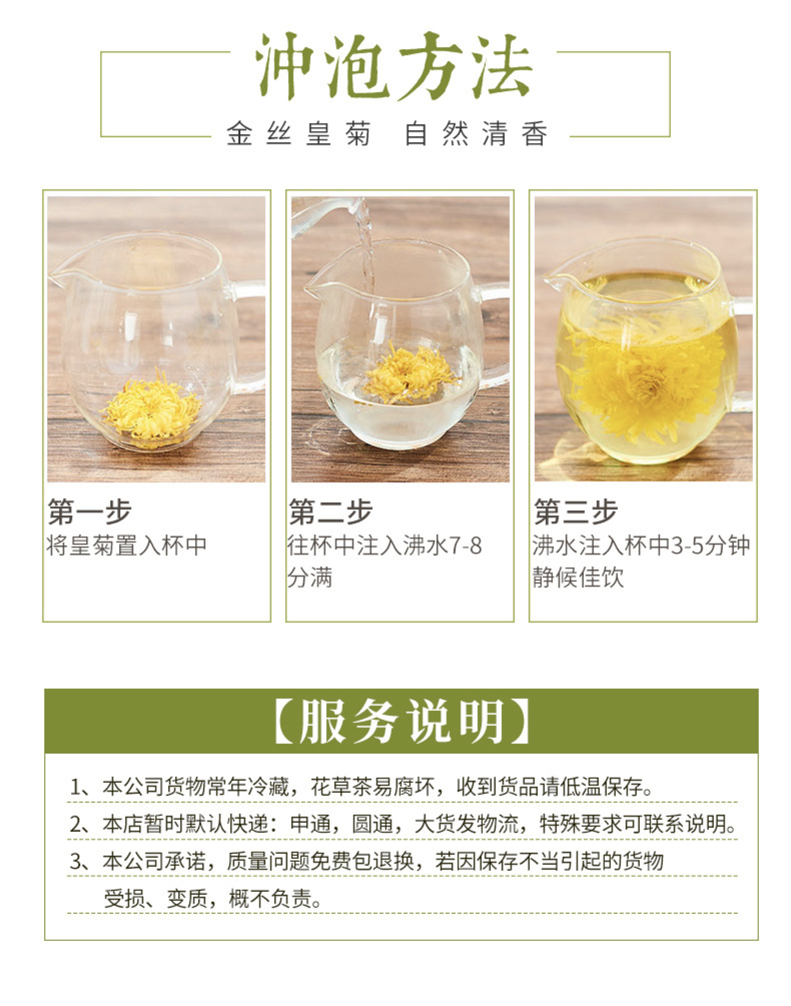 冲泡方法

金丝皇菊 自然清香

第一步
将皇菊置入杯中

第二步
往杯中注入沸水7-8分满

第三步
沸水注入杯中3-5分钟静候佳饮

【服务说明】

1、本公司货物常年冷藏，花草茶易腐坏，收到货品请低温保存。

2、本店暂时默认快递：申通，圆通，大货发物流，特殊要求可联系说明。

3、本公司承诺，质量问题免费包退换，若因保存不当引起的货物受损、变质，概不负责。