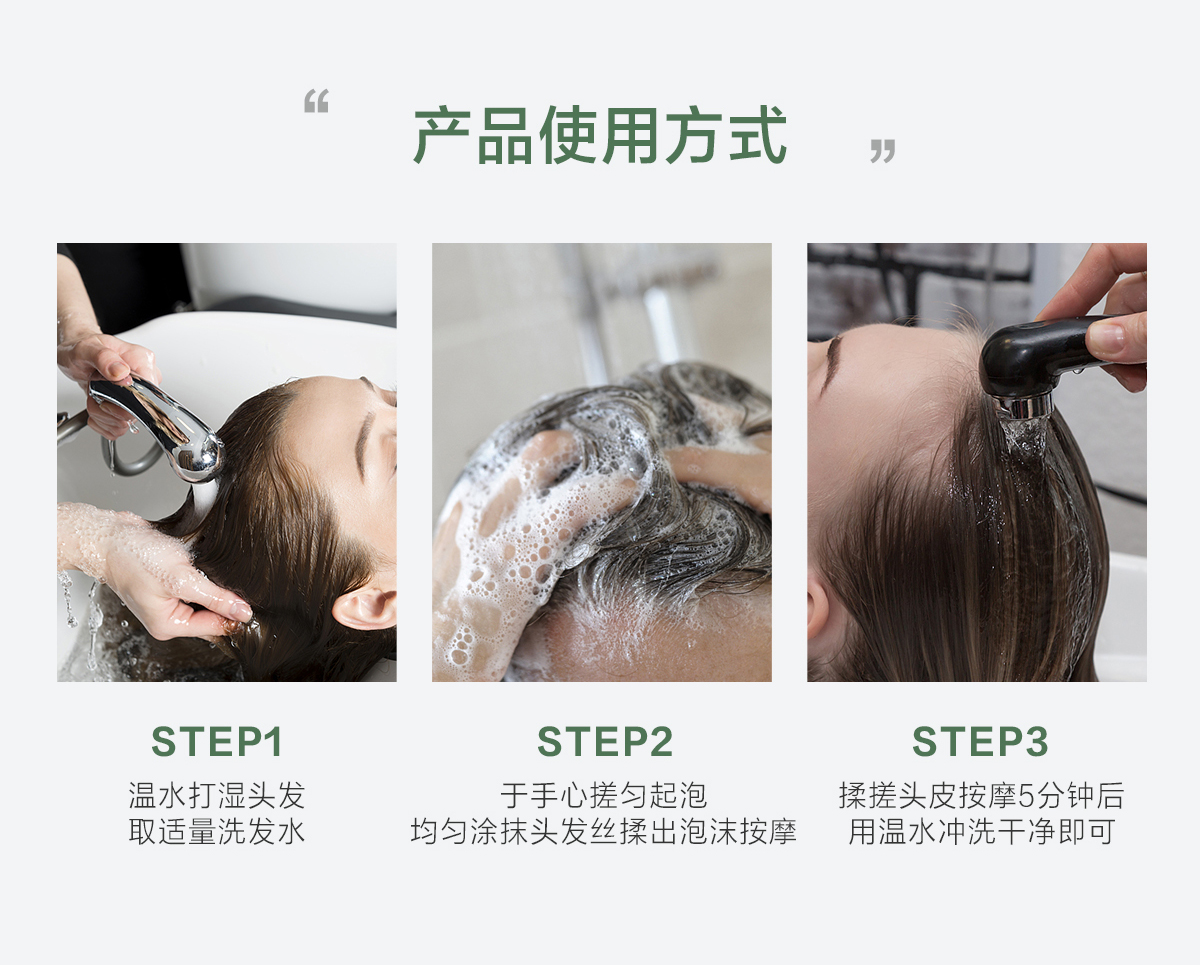 “ 产品使用方式 ”

STEP1
温水打湿头发
取适量洗发水

STEP2
于手心搓匀起泡
均匀涂抹头发丝揉出泡沫按摩

STEP3
揉搓头皮按摩5分钟后
用温水冲洗干净即可