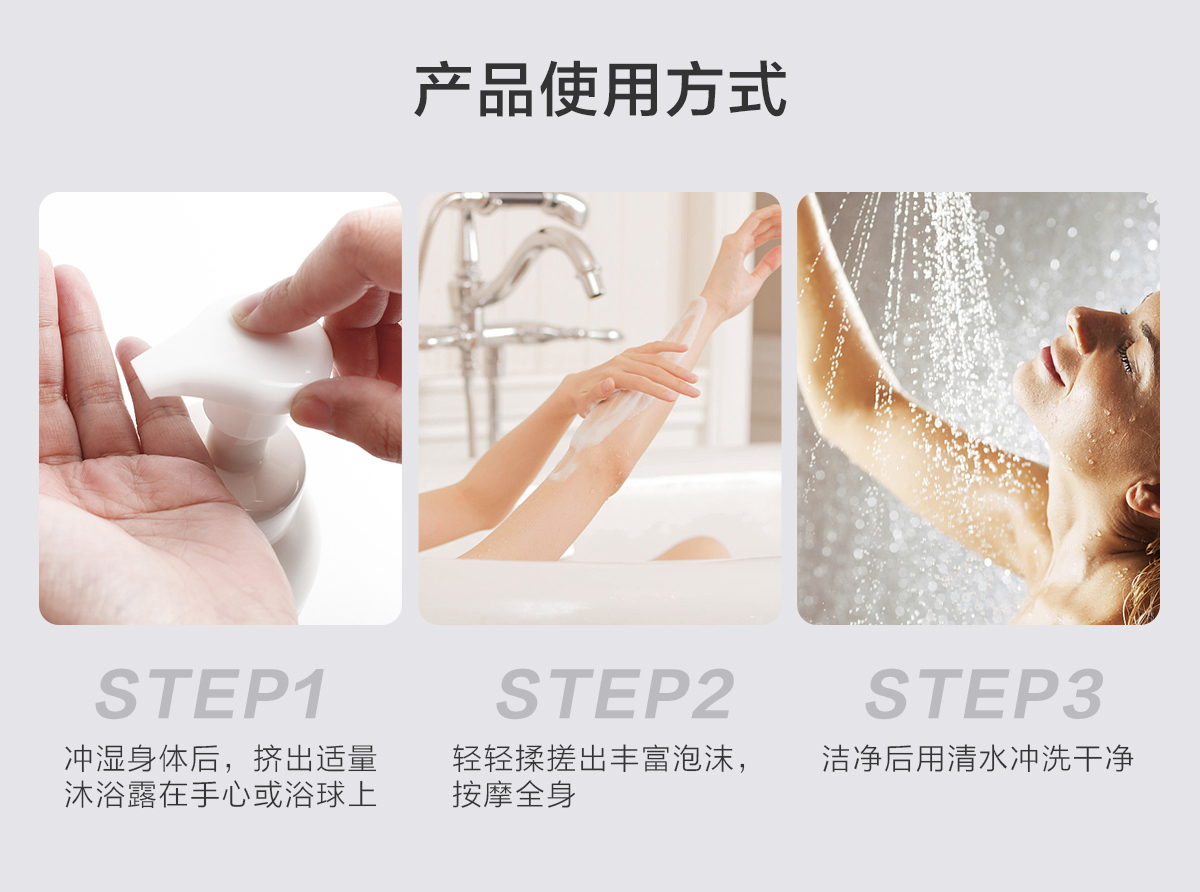 产品使用方式

STEP1
冲湿身体后，挤出适量沐浴露在手心或浴球上

STEP2
轻轻揉搓出丰富泡沫，按摩全身

STEP3
洁净后用清水冲洗干净