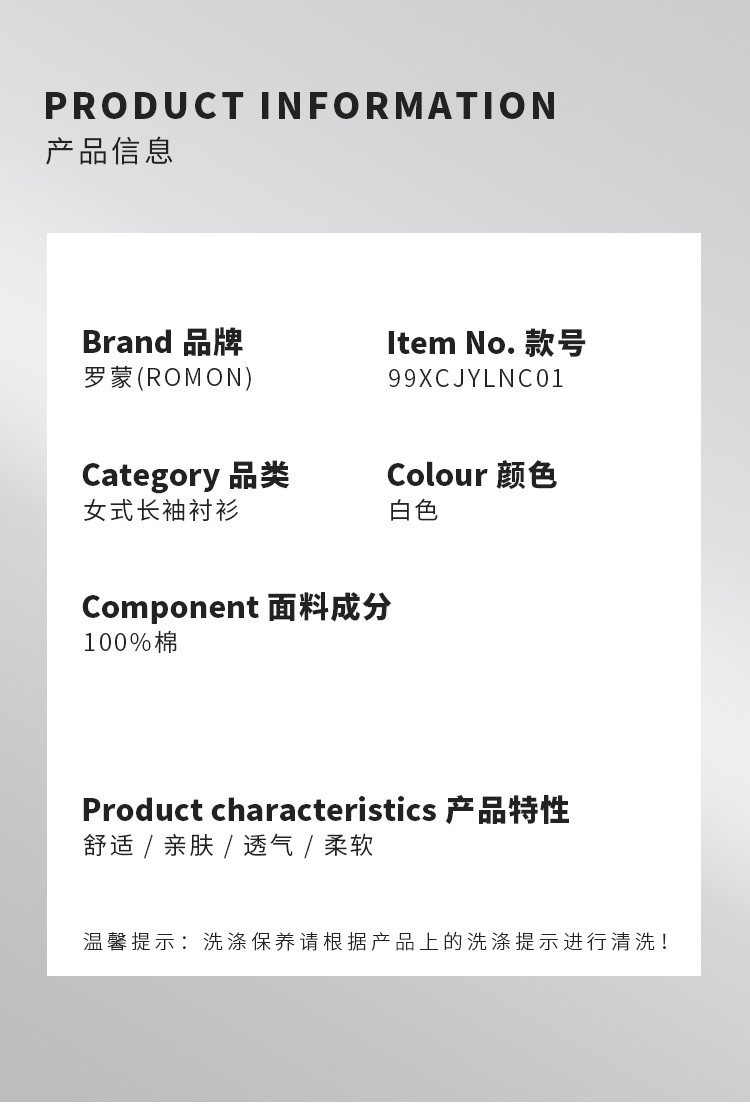 PRODUCT INFORMATION
产品信息

Brand 品牌
罗蒙(ROMON)

Item No. 款号
99XCJYLNC01

Category 品类
女式长袖衬衫

Colour 颜色
白色

Component 面料成分
100%棉

Product characteristics 产品特性
舒适 / 亲肤 / 透气 / 柔软

温馨提示：洗涤保养请根据产品上的洗涤提示进行清洗！