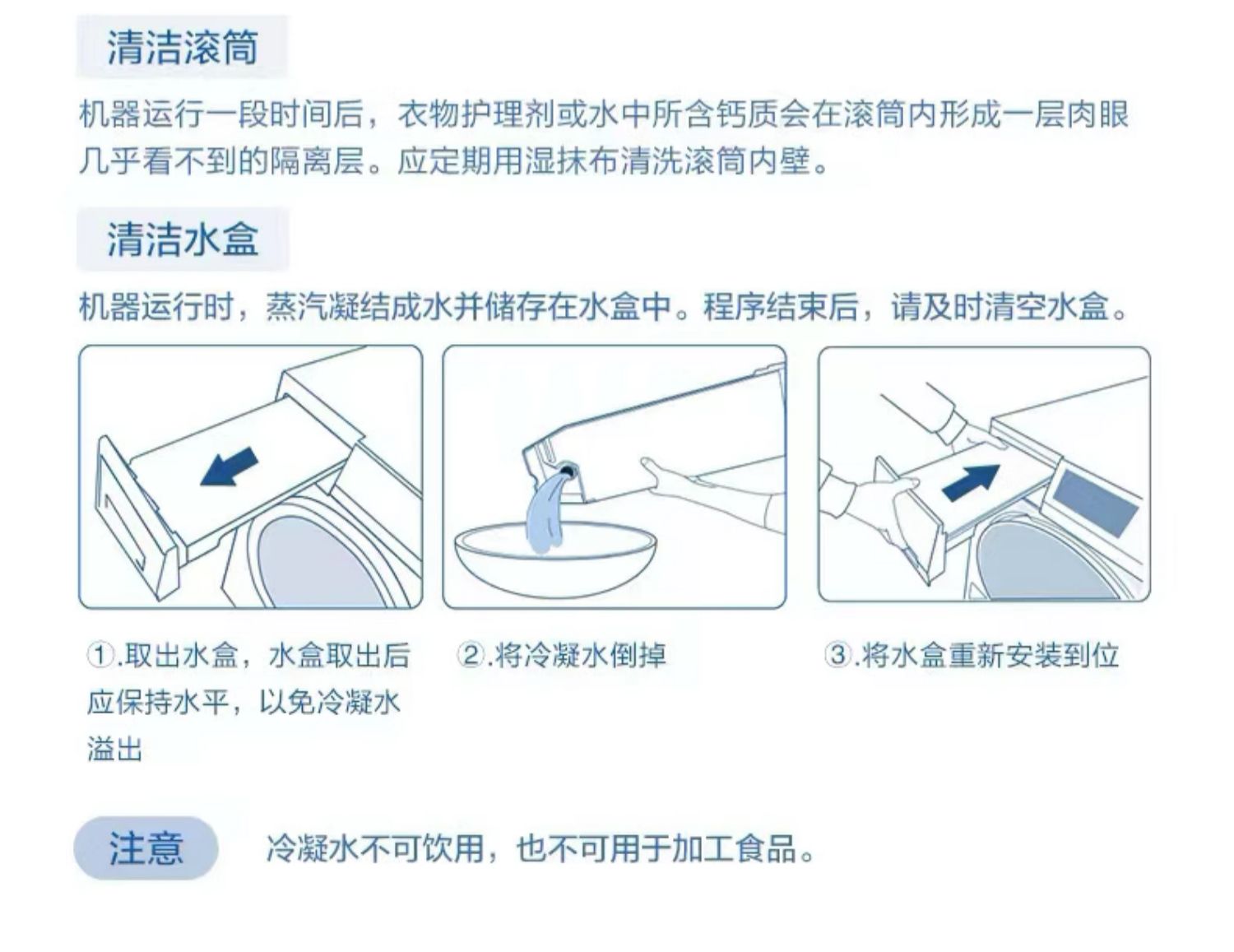 清洁滚筒

机器运行一段时间后，衣物护理剂或水中所含钙质会在滚筒内形成一层肉眼几乎看不到的隔离层。应定期用湿抹布清洗滚筒内壁。

清洁水盒

机器运行时，蒸汽凝结成水并储存在水盒中。程序结束后，请及时清空水盒。

①.取出水盒，水盒取出后应保持水平，以免冷凝水溢出

②.将冷凝水倒掉

③.将水盒重新安装到位

注意

冷凝水不可饮用，也不可用于加工食品。