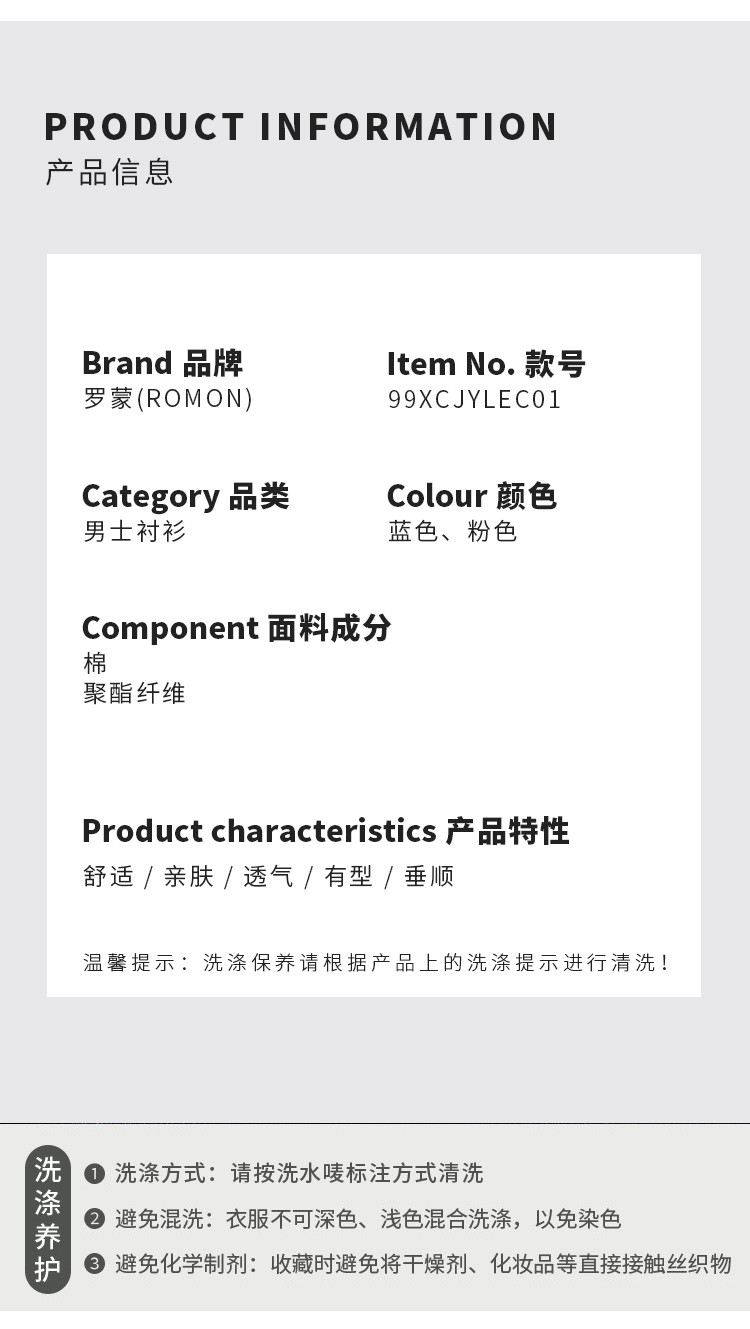 PRODUCT INFORMATION
产品信息

Brand 品牌
罗蒙(ROMON)

Item No. 款号
99XCJYLEC01

Category 品类
男士衬衫

Colour 颜色
蓝色、粉色

Component 面料成分
棉
聚酯纤维

Product characteristics 产品特性
舒适 / 亲肤 / 透气 / 有型 / 垂顺

温馨提示：洗涤保养请根据产品上的洗涤提示进行清洗！

洗涤养护

❶ 洗涤方式：请按洗水唛标注方式清洗
❷ 避免混洗：衣服不可深色、浅色混合洗涤，以免染色
❸ 避免化学制剂：收藏时避免将干燥剂、化妆品等直接接触丝织物