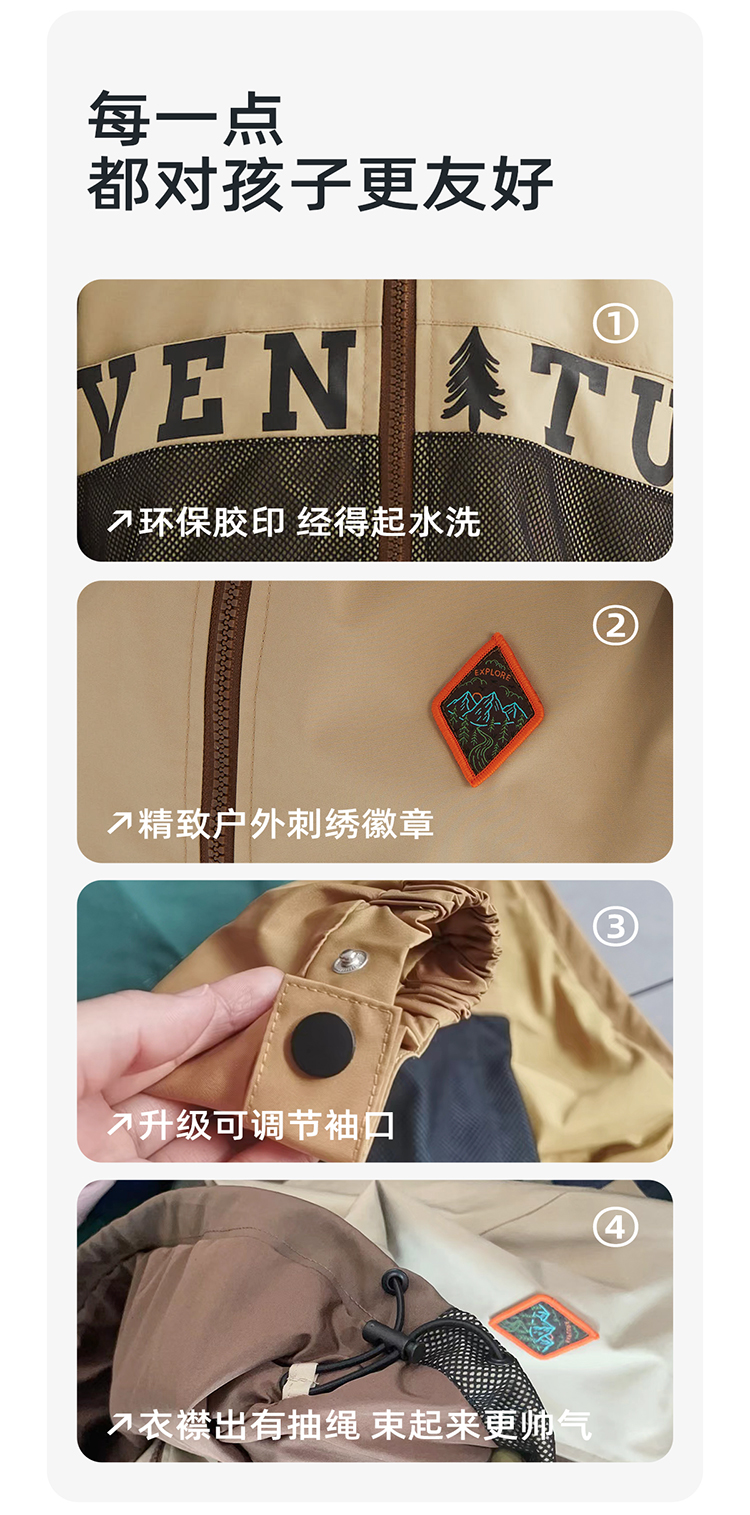 每一点
都对孩子更友好

①
VEN TU
↗环保胶印 经得起水洗

②
EXPLORE
↗精致户外刺绣徽章

③
↗升级可调节袖口

④
↗衣襟出有抽绳 束起来更帅气