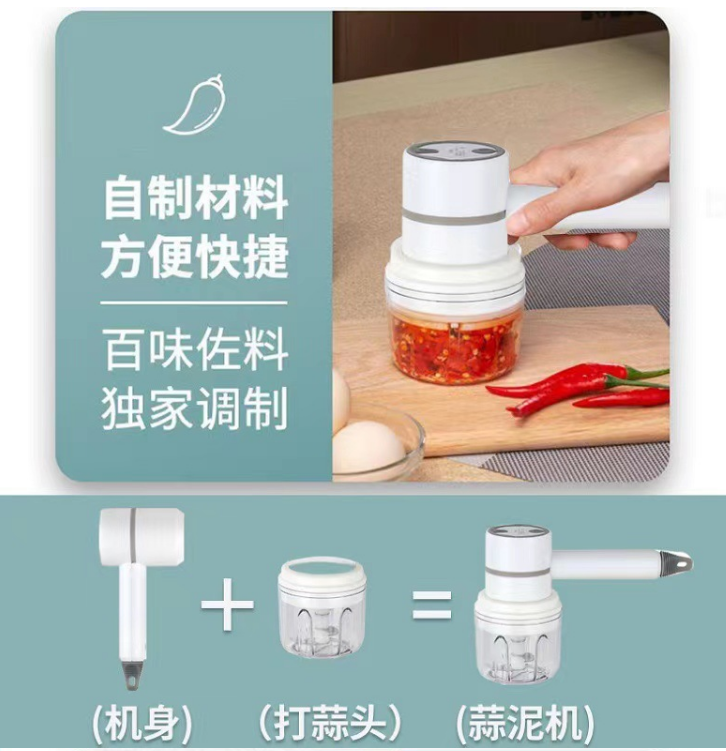 自制材料
方便快捷

百味佐料
独家调制

+

=

(机身)

（打蒜头）

(蒜泥机)