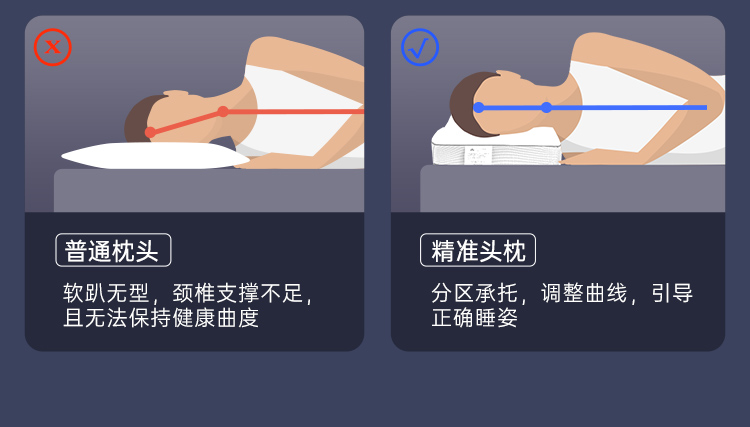 ×

普通枕头

软趴无型，颈椎支撑不足，且无法保持健康曲度

√

精准头枕

分区承托，调整曲线，引导正确睡姿