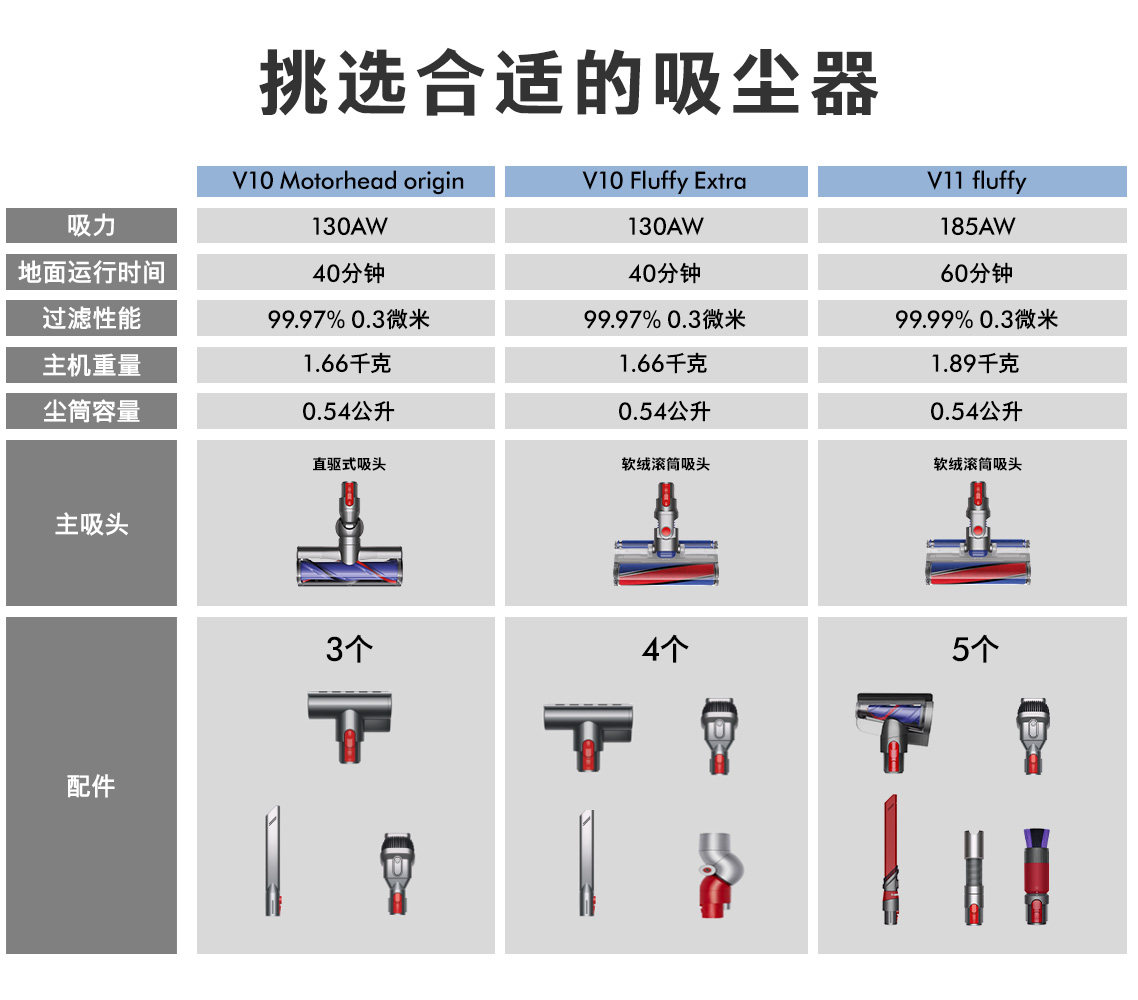 挑选合适的吸尘器

| | V10 Motorhead origin | V10 Fluffy Extra | V11 fluffy |
|---|---|---|---|
| 吸力 | 130AW | 130AW | 185AW |
| 地面运行时间 | 40分钟 | 40分钟 | 60分钟 |
| 过滤性能 | 99.97% 0.3微米 | 99.97% 0.3微米 | 99.99% 0.3微米 |
| 主机重量 | 1.66千克 | 1.66千克 | 1.89千克 |
| 尘筒容量 | 0.54公升 | 0.54公升 | 0.54公升 |
| 主吸头 | 直驱式吸头 | 软绒滚筒吸头 | 软绒滚筒吸头 |
| 配件 | 3个 | 4个 | 5个 |