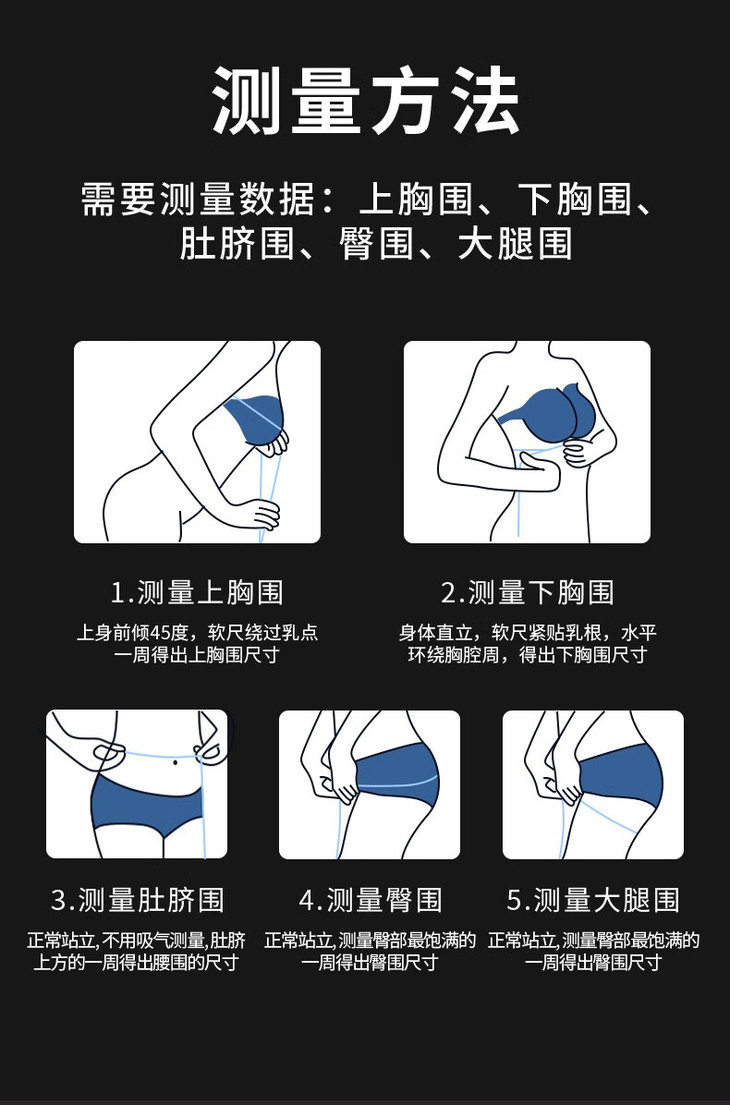 测量方法

需要测量数据：上胸围、下胸围、肚脐围、臀围、大腿围

1.测量上胸围

上身前倾45度，软尺绕过乳点一周得出上胸围尺寸

2.测量下胸围

身体直立，软尺紧贴乳根，水平环绕胸腔周，得出下胸围尺寸

3.测量肚脐围

正常站立,不用吸气测量,肚脐上方的一周得出腰围的尺寸

4.测量臀围

正常站立,测量臀部最饱满的一周得出臀围尺寸

5.测量大腿围

正常站立,测量臀部最饱满的一周得出臀围尺寸