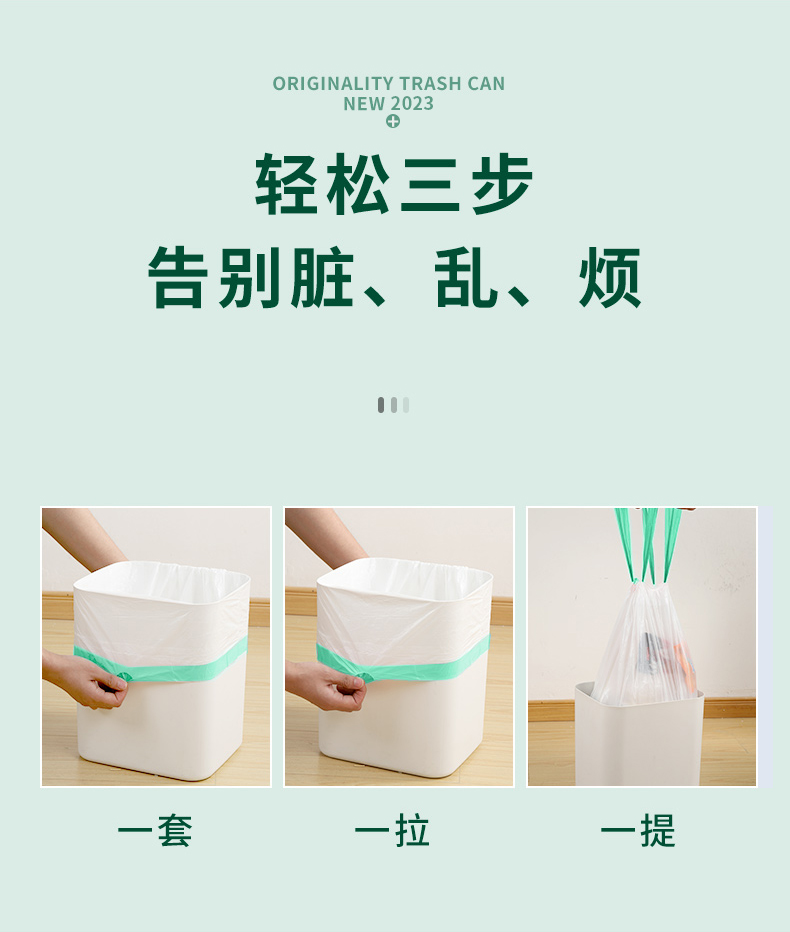 ORIGINALITY TRASH CAN
NEW 2023

轻松三步
告别脏、乱、烦

一套

一拉

一提