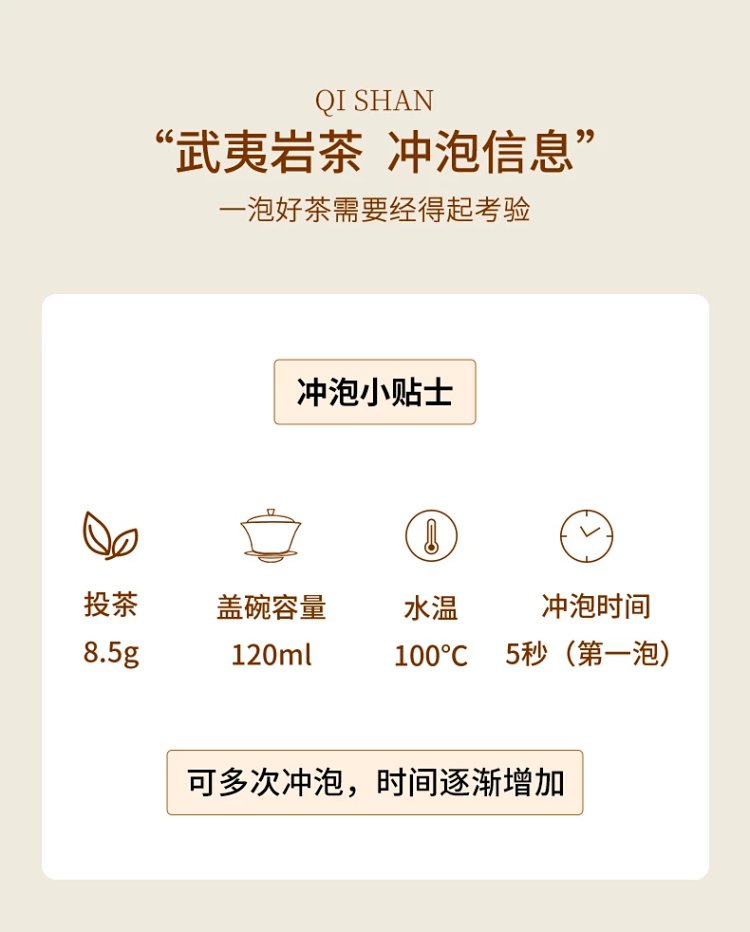 QI SHAN

“武夷岩茶 冲泡信息”

一泡好茶需要经得起考验

冲泡小贴士

投茶
8.5g

盖碗容量
120ml

水温
100°C

冲泡时间
5秒（第一泡）

可多次冲泡，时间逐渐增加