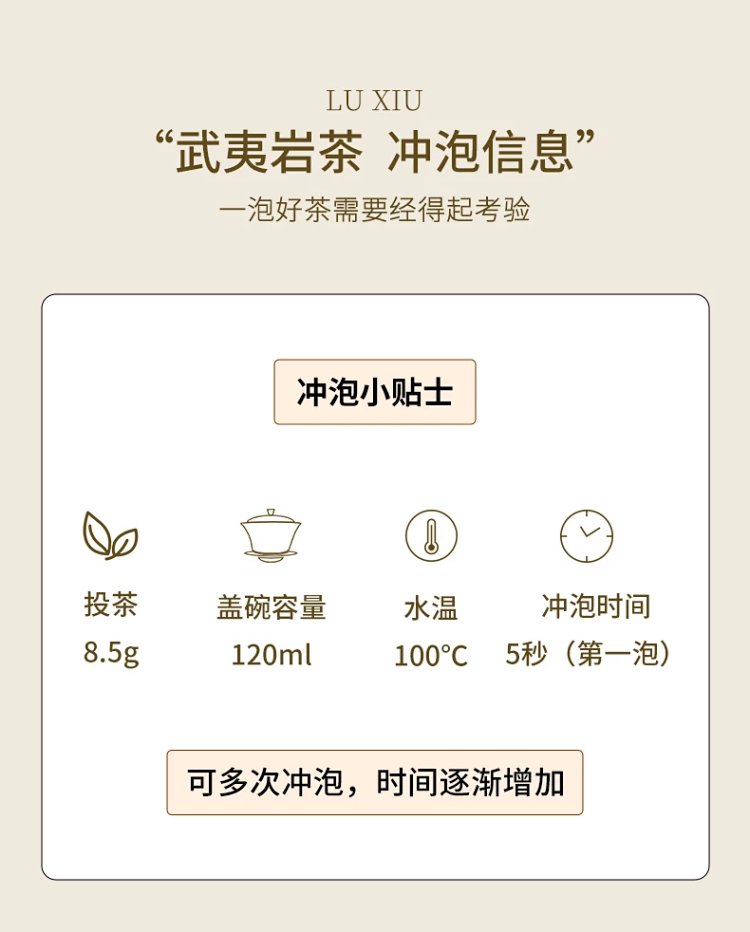 LU XIU

“武夷岩茶 冲泡信息”

一泡好茶需要经得起考验

冲泡小贴士

投茶
8.5g

盖碗容量
120ml

水温
100°C

冲泡时间
5秒（第一泡）

可多次冲泡，时间逐渐增加