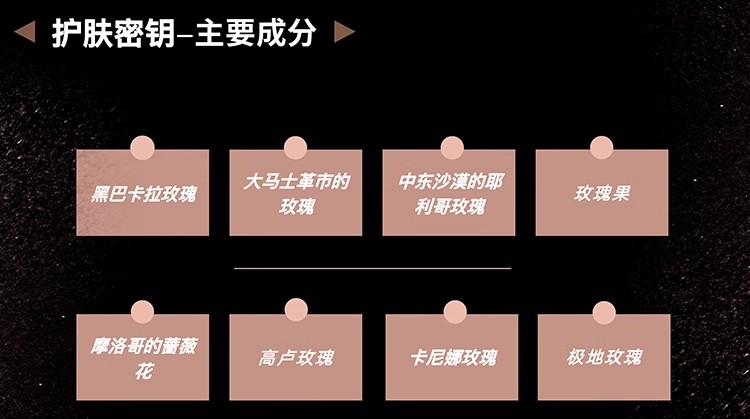 护肤密钥–主要成分

黑巴卡拉玫瑰

大马士革市的玫瑰

中东沙漠的耶利哥玫瑰

玫瑰果

摩洛哥的蔷薇花

高卢玫瑰

卡尼娜玫瑰

极地玫瑰