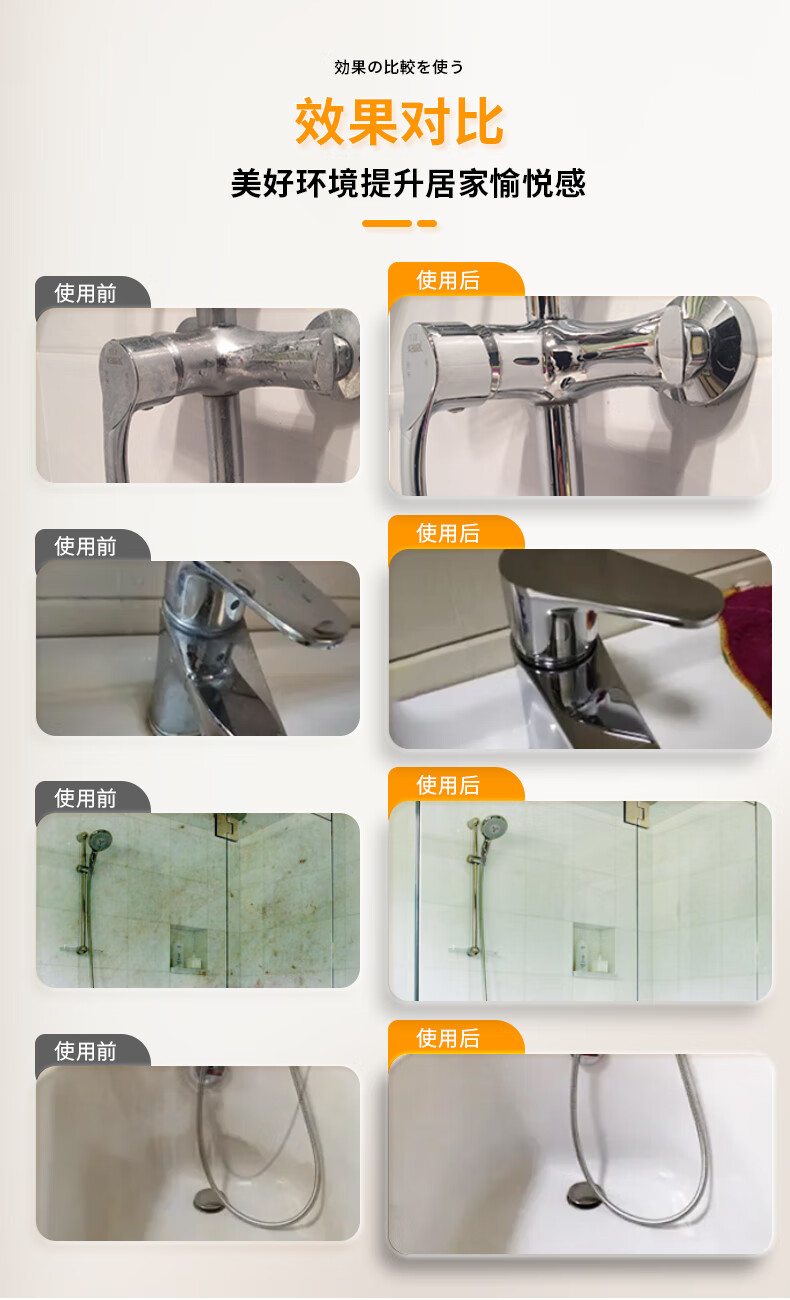 効果の比較を使う
效果对比
美好环境提升居家愉悦感

使用前

使用后

使用前

使用后

使用前

使用后

使用前

使用后