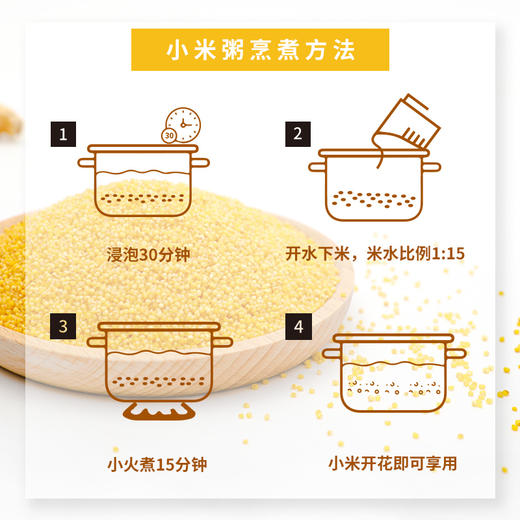 小米粥烹煮方法

1

30

浸泡30分钟

2

开水下米，米水比例1:15

3

小火煮15分钟

4

小米开花即可享用