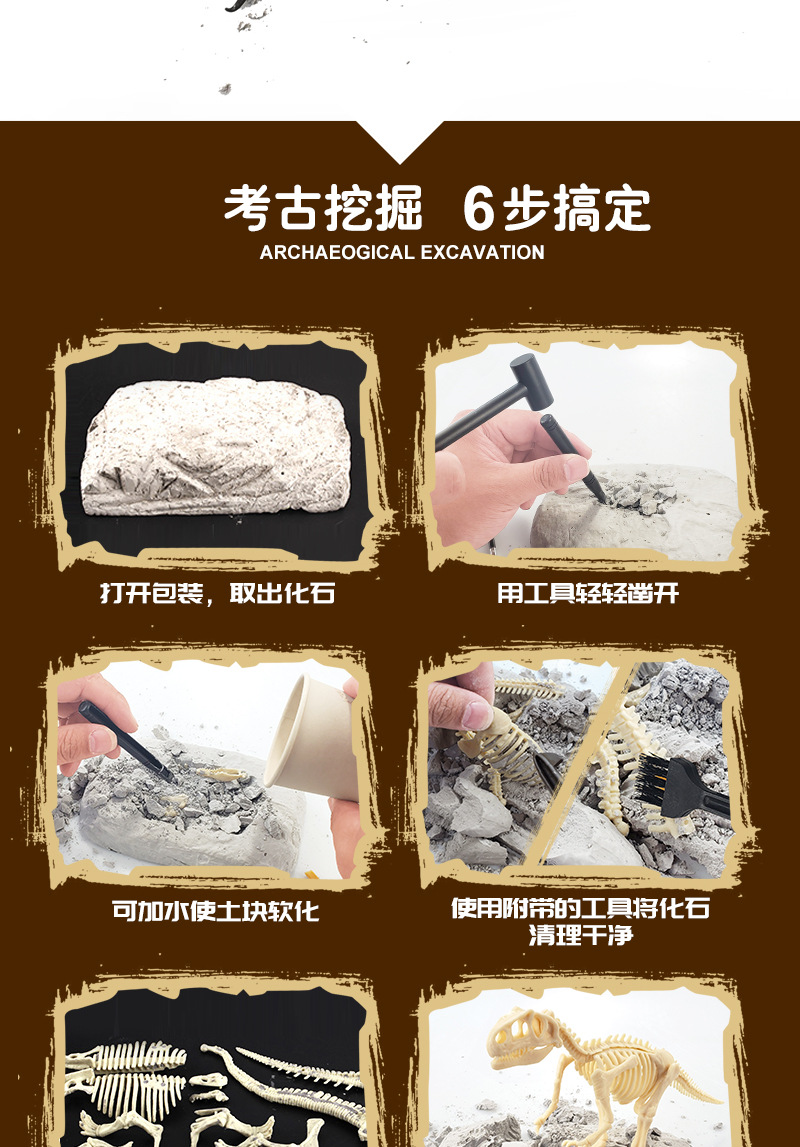 考古挖掘　6步搞定

ARCHAEOGICAL EXCAVATION

打开包装，取出化石

用工具轻轻凿开

可加水使土块软化

使用附带的工具将化石清理干净