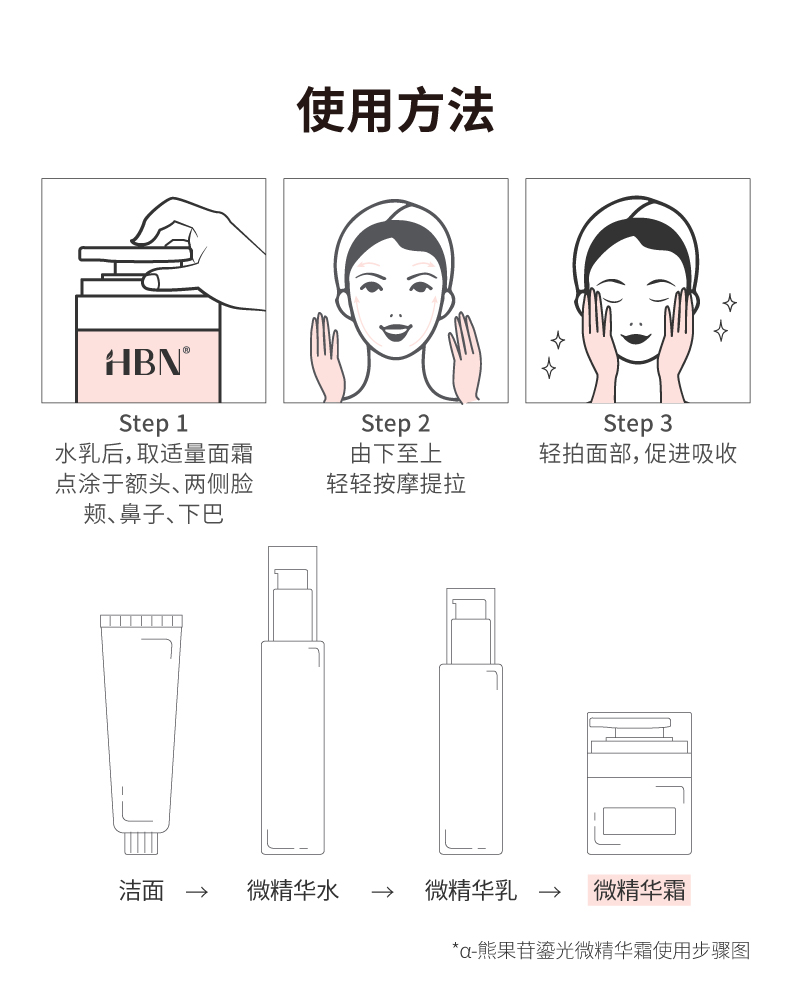 使用方法

HBN®

Step 1
水乳后，取适量面霜点涂于额头、两侧脸颊、鼻子、下巴

Step 2
由下至上
轻轻按摩提拉

Step 3
轻拍面部，促进吸收

洁面 → 微精华水 → 微精华乳 → 微精华霜

*α-熊果苷鎏光微精华霜使用步骤图