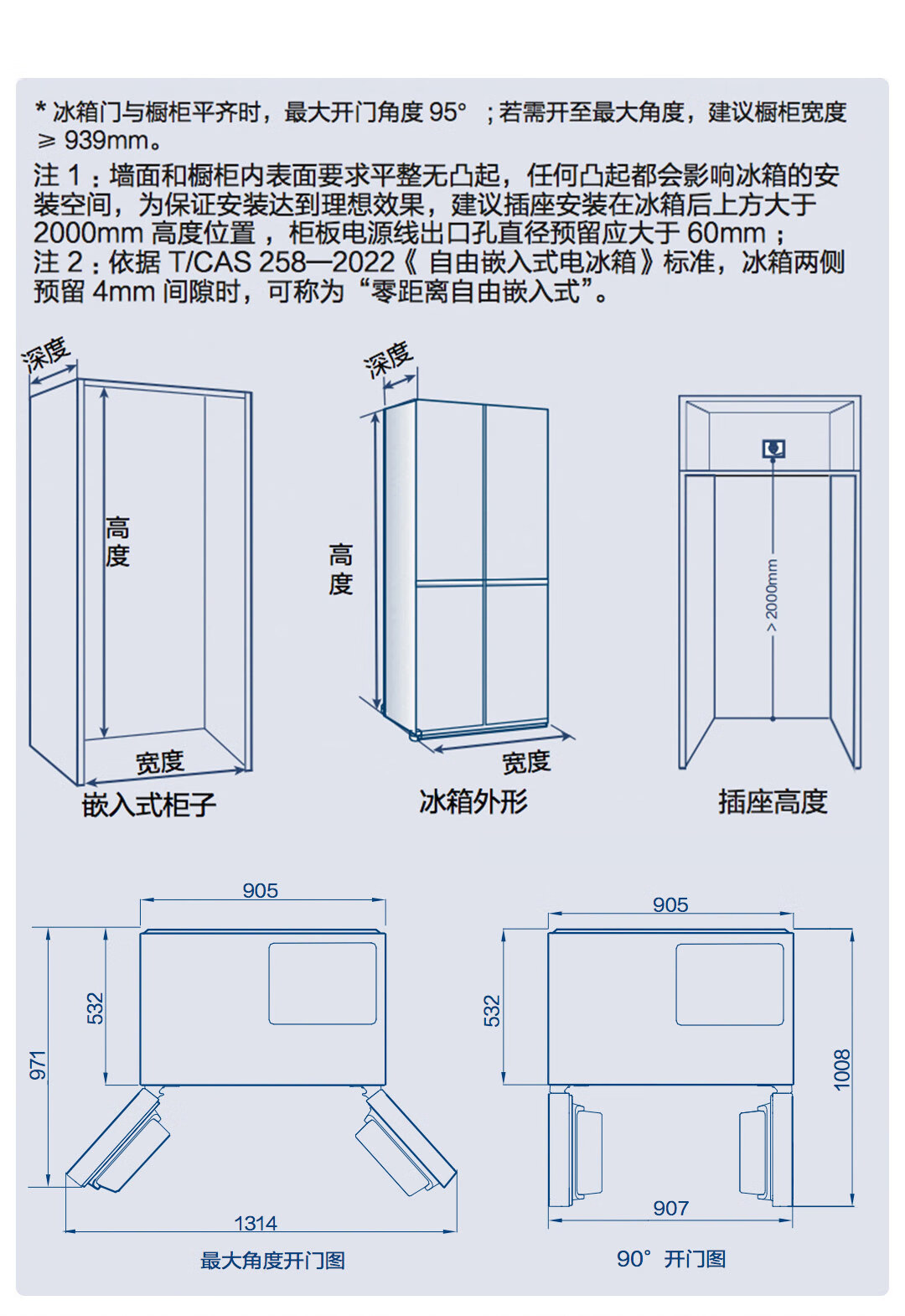 * 冰箱门与橱柜平齐时，最大开门角度 95° ；若需开至最大角度，建议橱柜宽度 ≥ 939mm。

注 1：墙面和橱柜内表面要求平整无凸起，任何凸起都会影响冰箱的安装空间，为保证安装达到理想效果，建议插座安装在冰箱后上方大于 2000mm 高度位置，柜板电源线出口孔直径预留应大于 60mm；

注 2：依据 T/CAS 258—2022《 自由嵌入式电冰箱》标准，冰箱两侧预留 4mm 间隙时，可称为“零距离自由嵌入式”。

深度
高度
宽度
嵌入式柜子

深度
高度
宽度
冰箱外形

> 2000mm
插座高度

905
532
971
1314
最大角度开门图

905
532
1008
907
90° 开门图