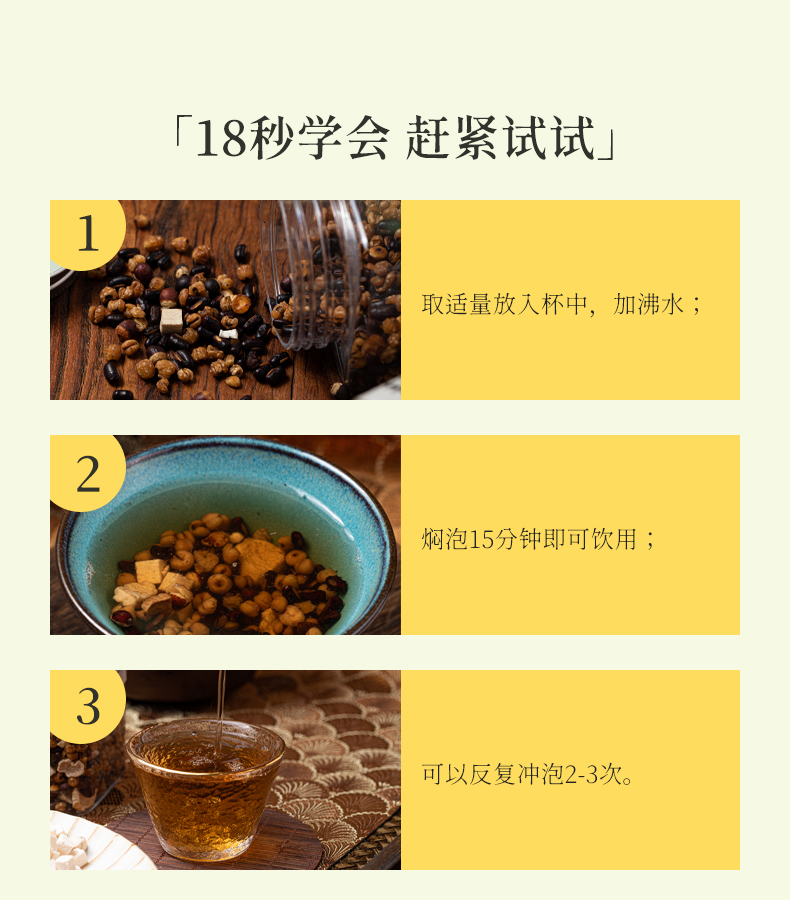 「18秒学会 赶紧试试」

1

取适量放入杯中，加沸水；

2

焖泡15分钟即可饮用；

3

可以反复冲泡2-3次。