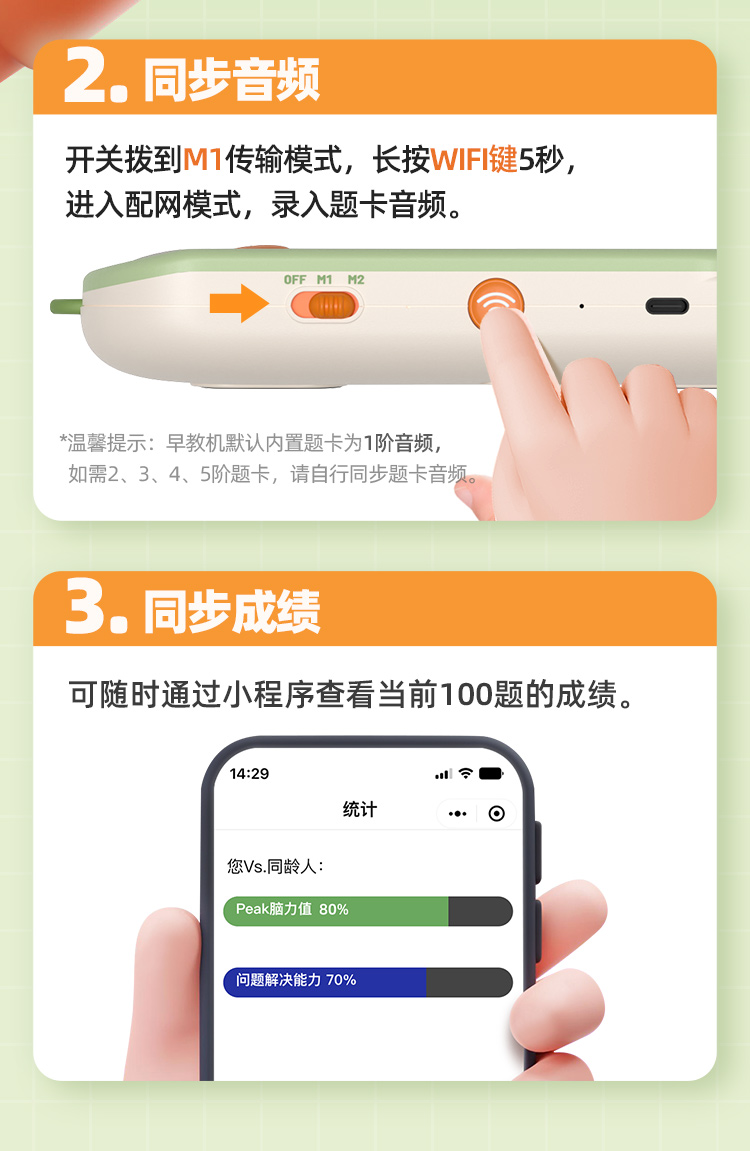 2. 同步音频

开关拨到M1传输模式，长按WIFI键5秒，进入配网模式，录入题卡音频。

OFF M1 M2

*温馨提示：早教机默认内置题卡为1阶音频，如需2、3、4、5阶题卡，请自行同步题卡音频。

3. 同步成绩

可随时通过小程序查看当前100题的成绩。

14:29

统计

您Vs.同龄人：

Peak脑力值 80%

问题解决能力 70%