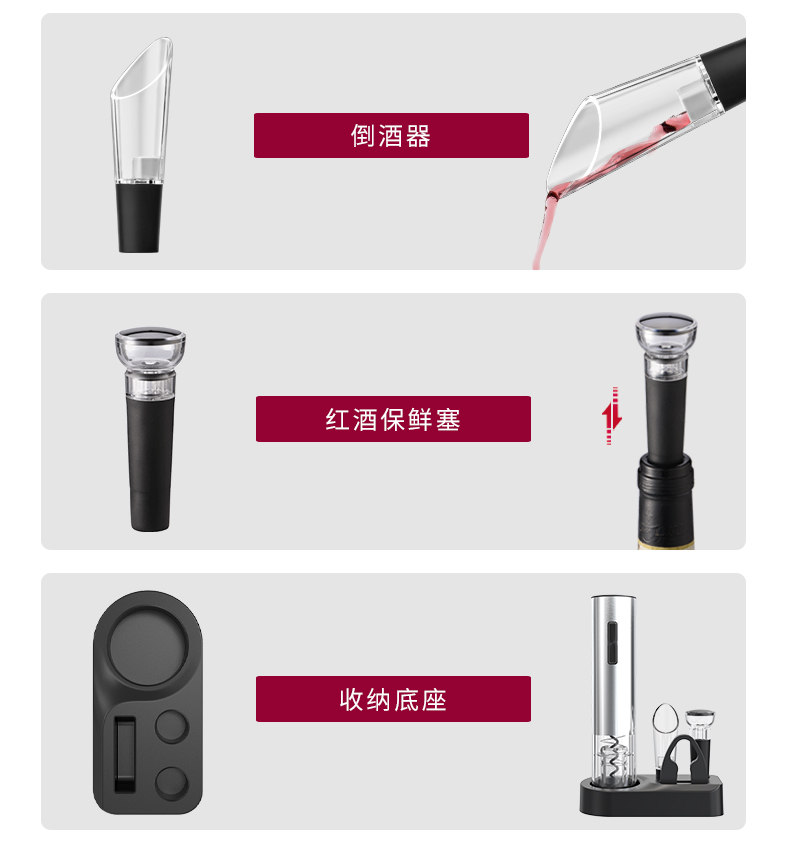 倒酒器

红酒保鲜塞

收纳底座