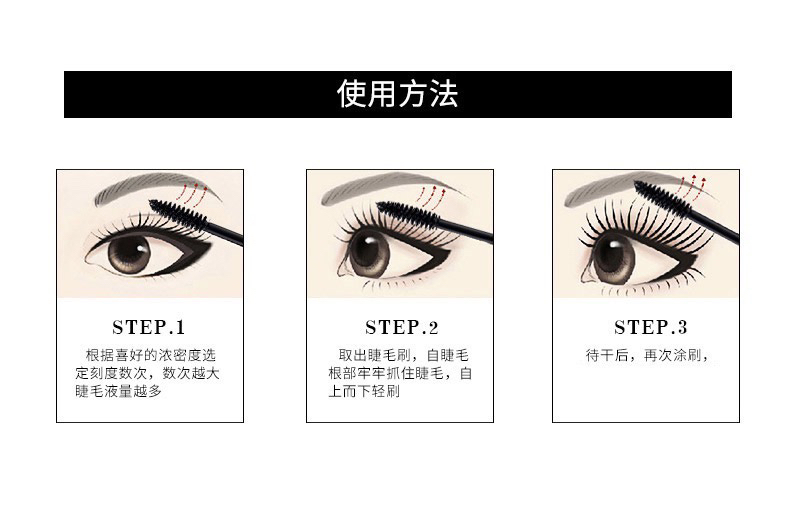 使用方法

STEP.1

根据喜好的浓密度选定刻度数次，数次越大睫毛液量越多

STEP.2

取出睫毛刷，自睫毛根部牢牢抓住睫毛，自上而下轻刷

STEP.3

待干后，再次涂刷，