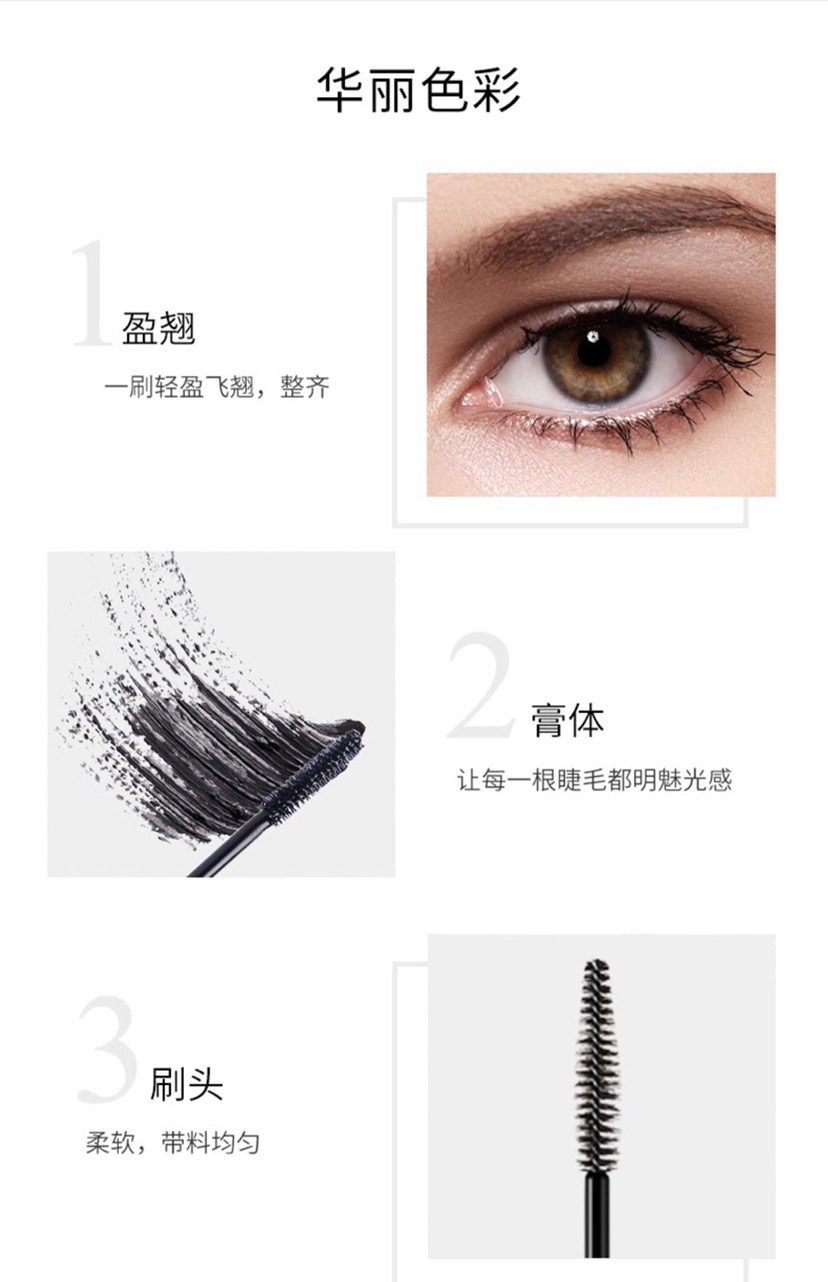 华丽色彩

1 盈翘

一刷轻盈飞翘，整齐

2 膏体

让每一根睫毛都明魅光感

3 刷头

柔软，带料均匀