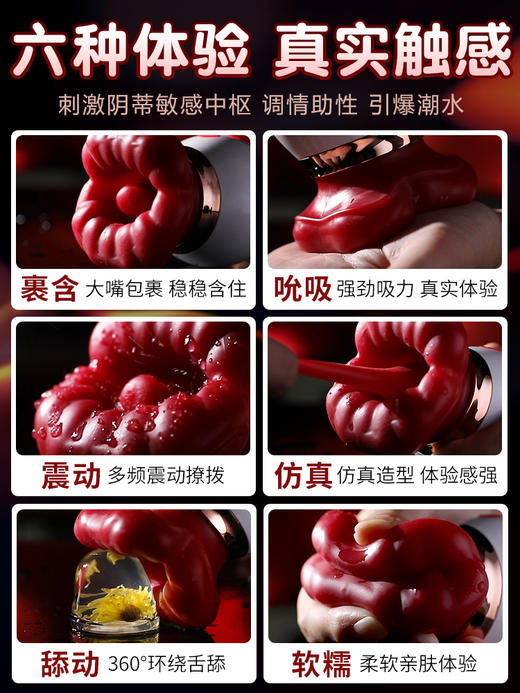 六种体验 真实触感

刺激阴蒂敏感中枢 调情助性 引爆潮水

裹含 大嘴包裹 稳稳含住

吮吸 强劲吸力 真实体验

震动 多频震动撩拨

仿真 仿真造型 体验感强

舔动 360°环绕舌舔

软糯 柔软亲肤体验