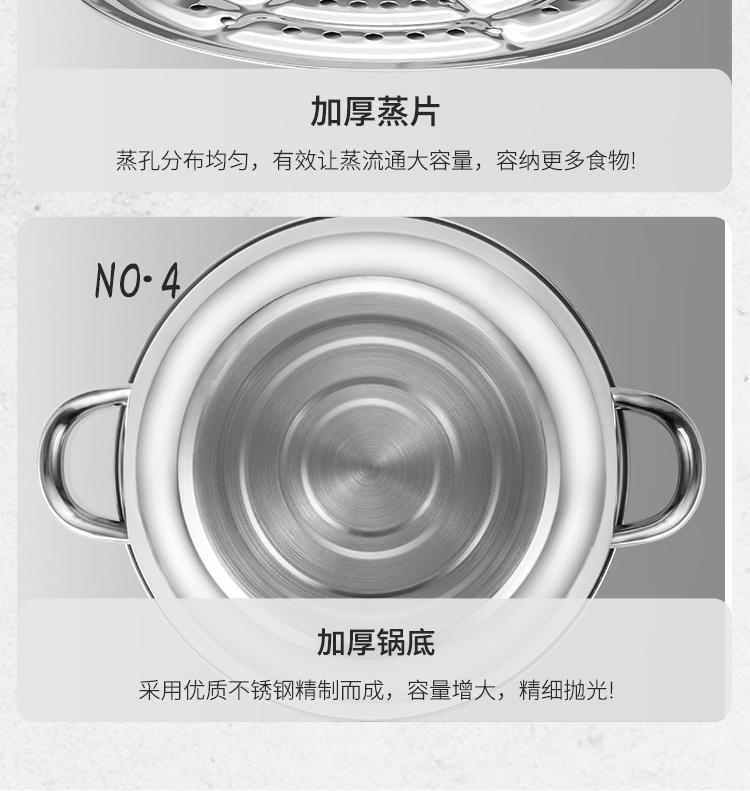 加厚蒸片

蒸孔分布均匀，有效让蒸流通大容量，容纳更多食物!

NO·4

加厚锅底

采用优质不锈钢精制而成，容量增大，精细抛光!