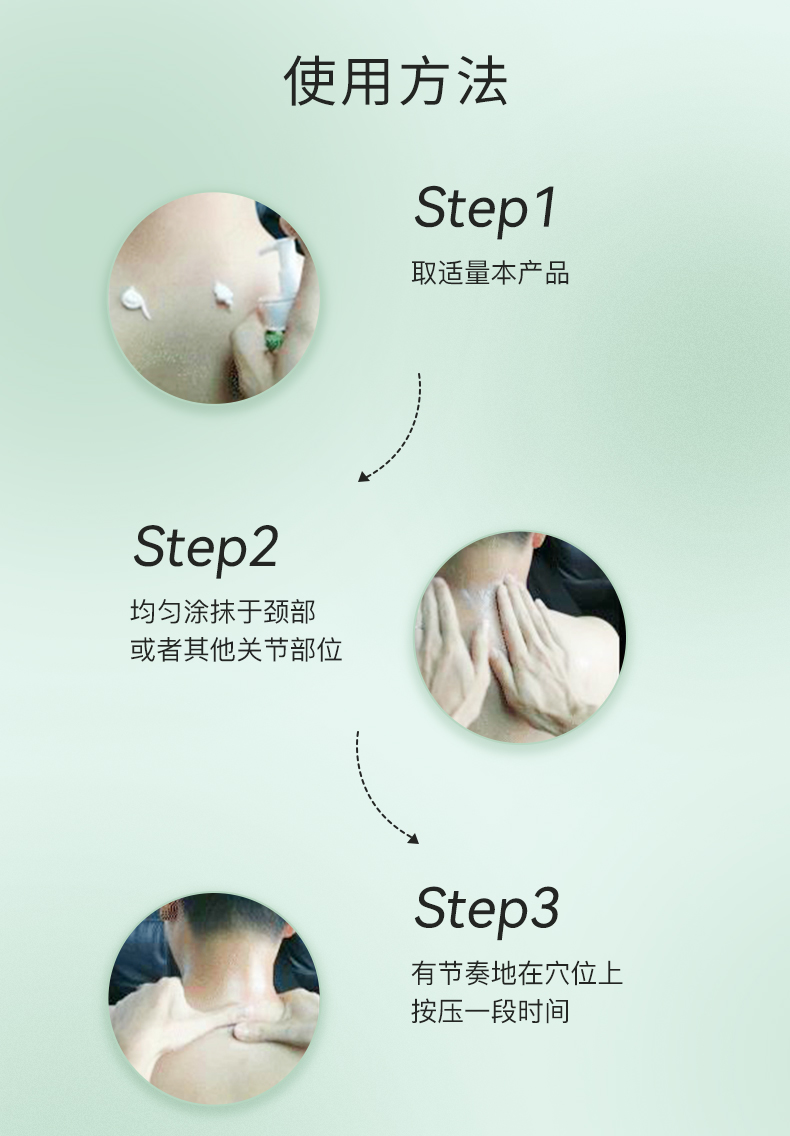 使用方法

Step1
取适量本产品

Step2
均匀涂抹于颈部
或者其他关节部位

Step3
有节奏地在穴位上
按压一段时间