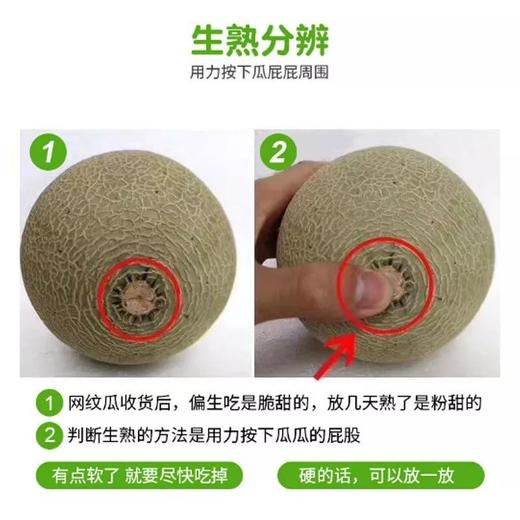 生熟分辨

用力按下瓜屁屁周围

1

2

1 网纹瓜收货后，偏生吃是脆甜的，放几天熟了是粉甜的

2 判断生熟的方法是用力按下瓜瓜的屁股

有点软了 就要尽快吃掉

硬的话，可以放一放