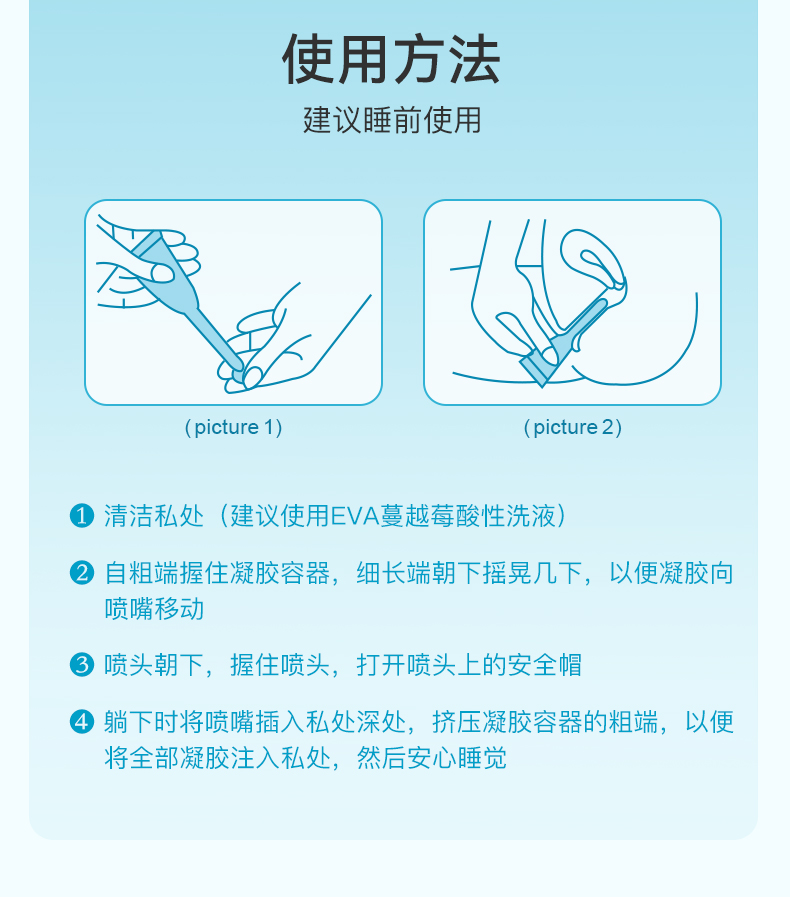 使用方法

建议睡前使用

（picture 1）

（picture 2）

❶ 清洁私处（建议使用EVA蔓越莓酸性洗液）

❷ 自粗端握住凝胶容器，细长端朝下摇晃几下，以便凝胶向喷嘴移动

❸ 喷头朝下，握住喷头，打开喷头上的安全帽

❹ 躺下时将喷嘴插入私处深处，挤压凝胶容器的粗端，以便将全部凝胶注入私处，然后安心睡觉