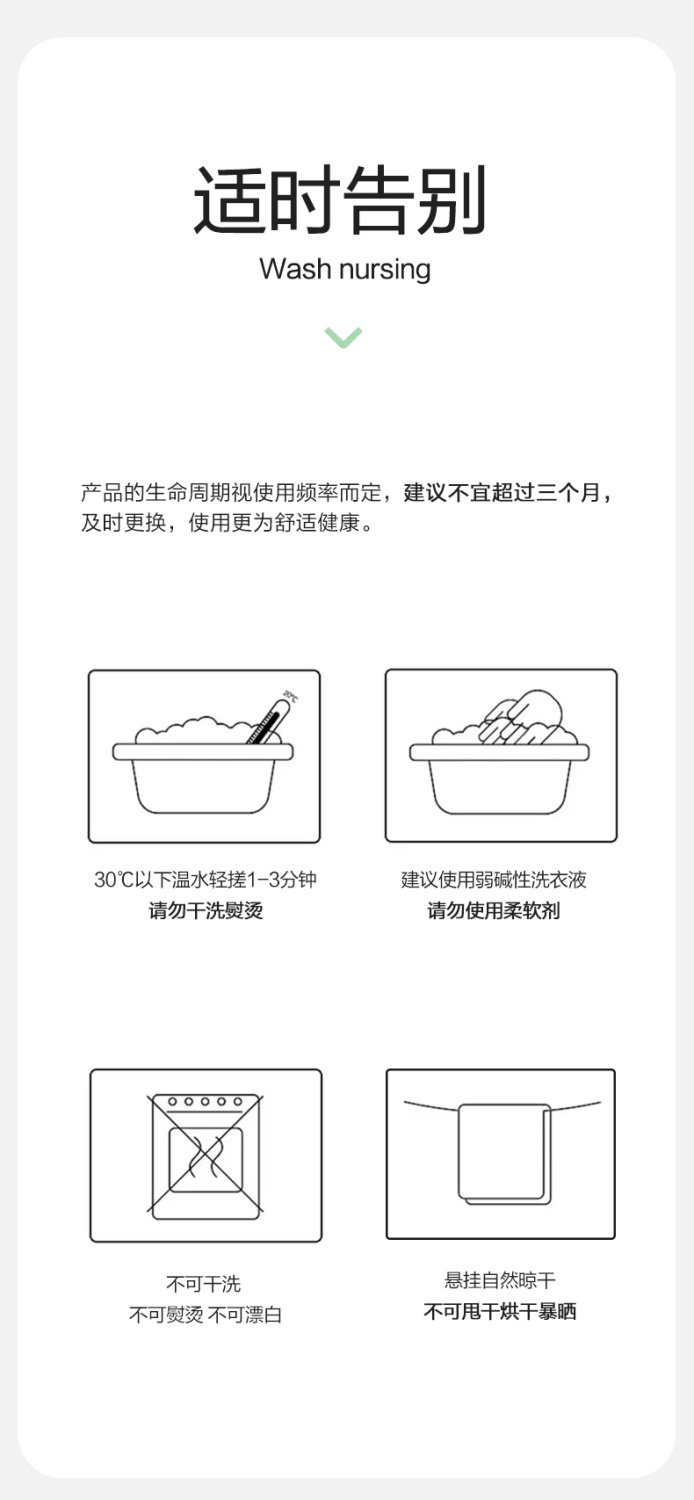 适时告别

Wash nursing

产品的生命周期视使用频率而定，建议不宜超过三个月，及时更换，使用更为舒适健康。

30℃

30℃以下温水轻搓1-3分钟
请勿干洗熨烫

建议使用弱碱性洗衣液
请勿使用柔软剂

不可干洗
不可熨烫 不可漂白

悬挂自然晾干
不可甩干烘干暴晒