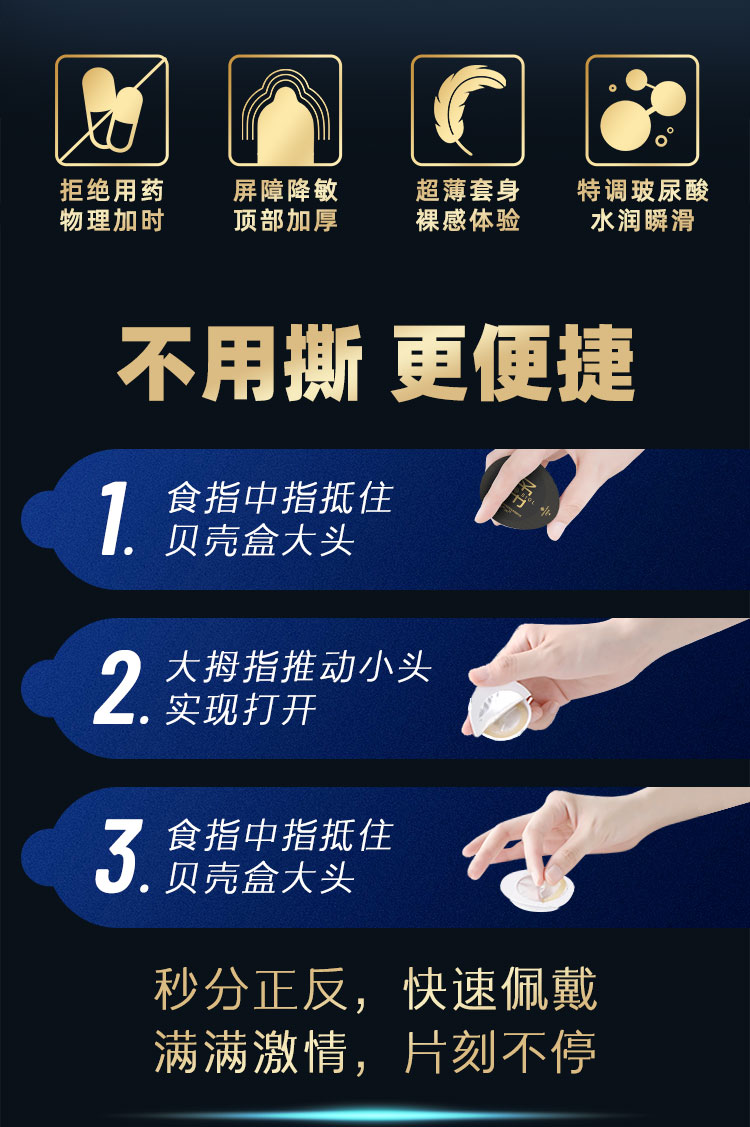 拒绝用药
物理加时

屏障降敏
顶部加厚

超薄套身
裸感体验

特调玻尿酸
水润瞬滑

不用撕 更便捷

1. 食指中指抵住
贝壳盒大头

2. 大拇指推动小头
实现打开

3. 食指中指抵住
贝壳盒大头

秒分正反，快速佩戴
满满激情，片刻不停