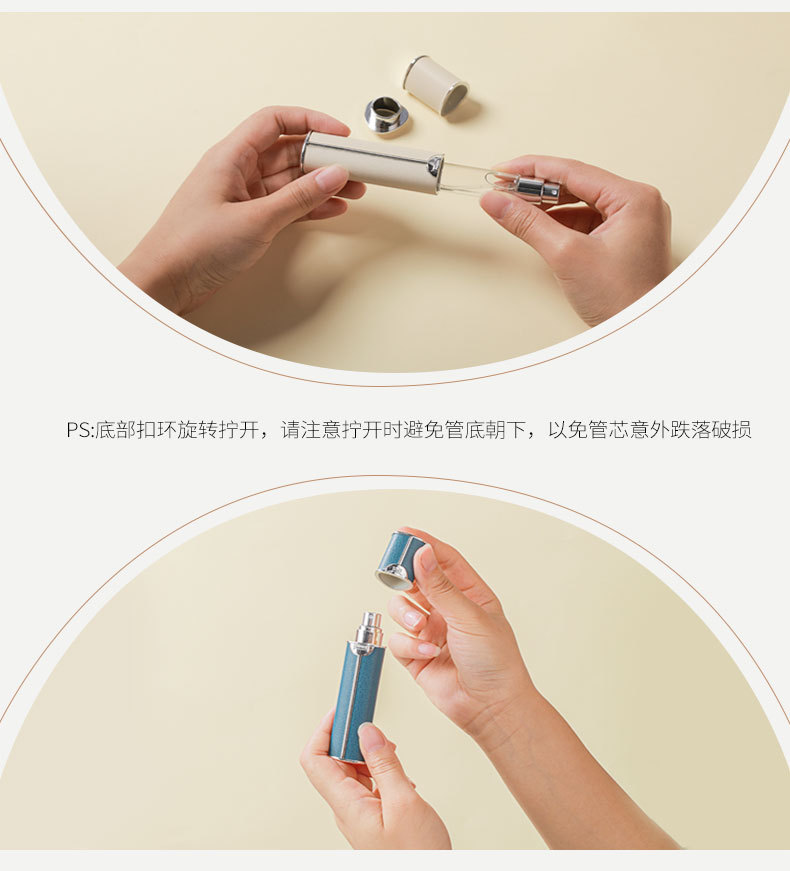 PS:底部扣环旋转拧开，请注意拧开时避免管底朝下，以免管芯意外跌落破损