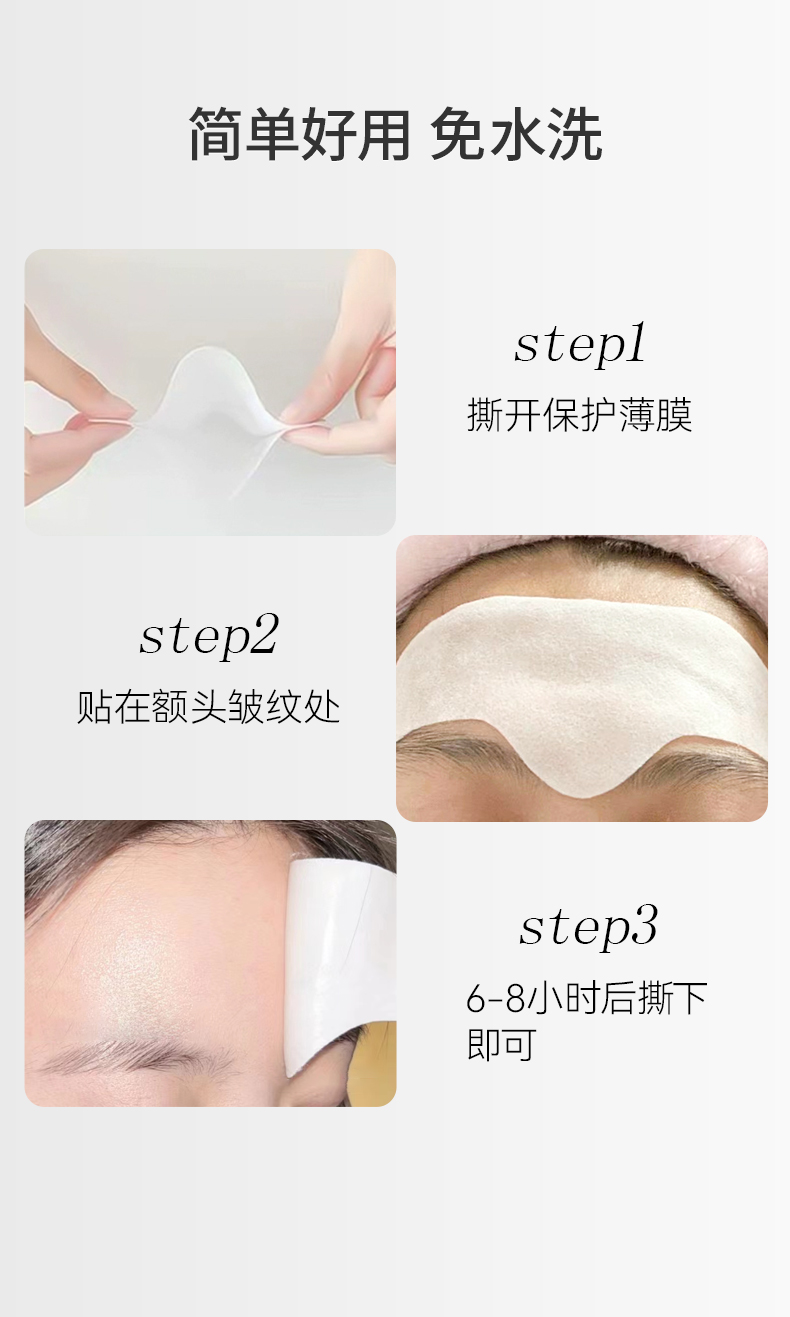 简单好用 免水洗

step1
撕开保护薄膜

step2
贴在额头皱纹处

step3
6-8小时后撕下即可