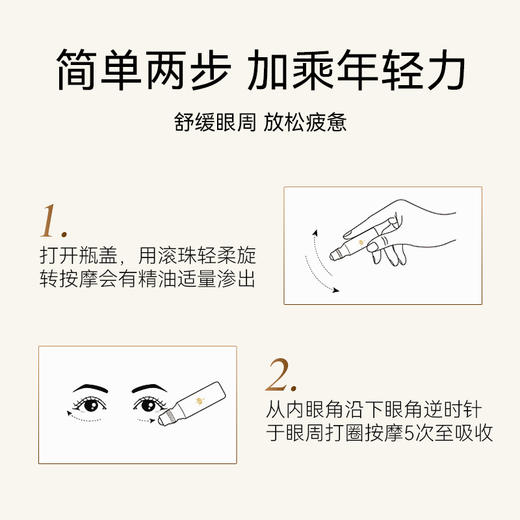 简单两步 加乘年轻力

舒缓眼周 放松疲惫

1.

打开瓶盖，用滚珠轻柔旋转按摩会有精油适量渗出

2.

从内眼角沿下眼角逆时针于眼周打圈按摩5次至吸收