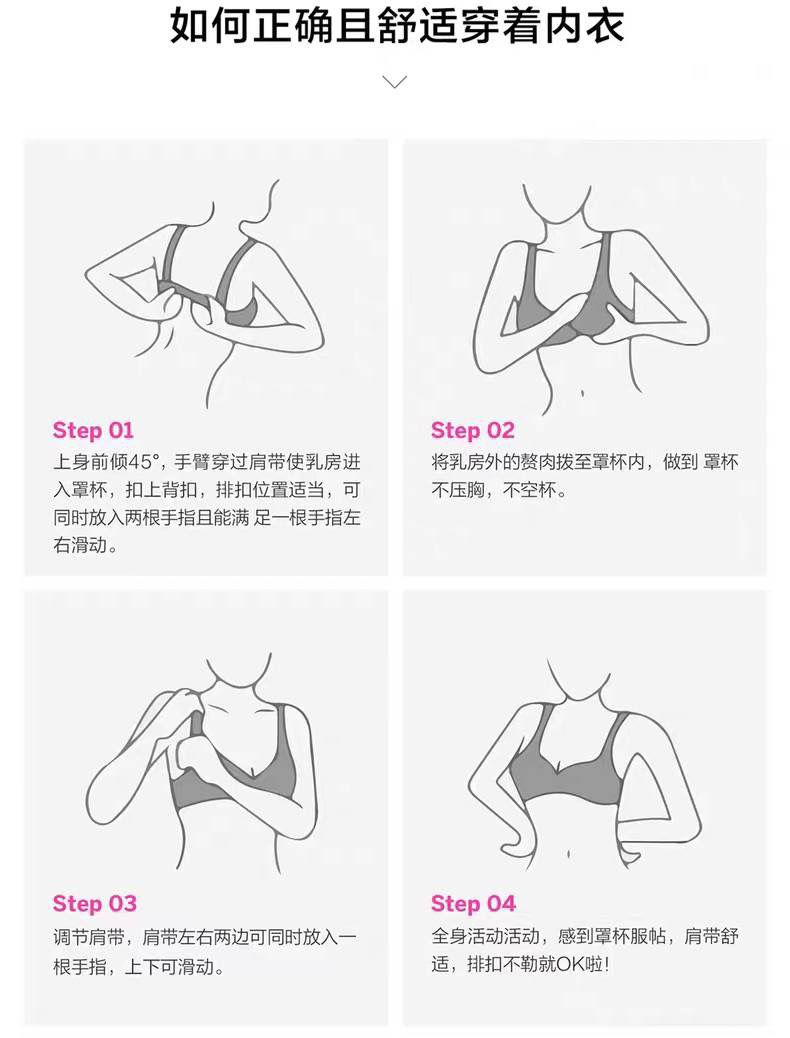 如何正确且舒适穿着内衣

Step 01
上身前倾45°，手臂穿过肩带使乳房进入罩杯，扣上背扣，排扣位置适当，可同时放入两根手指且能满 足一根手指左右滑动。

Step 02
将乳房外的赘肉拨至罩杯内，做到 罩杯不压胸，不空杯。

Step 03
调节肩带，肩带左右两边可同时放入一根手指，上下可滑动。

Step 04
全身活动活动，感到罩杯服帖，肩带舒适，排扣不勒就OK啦！