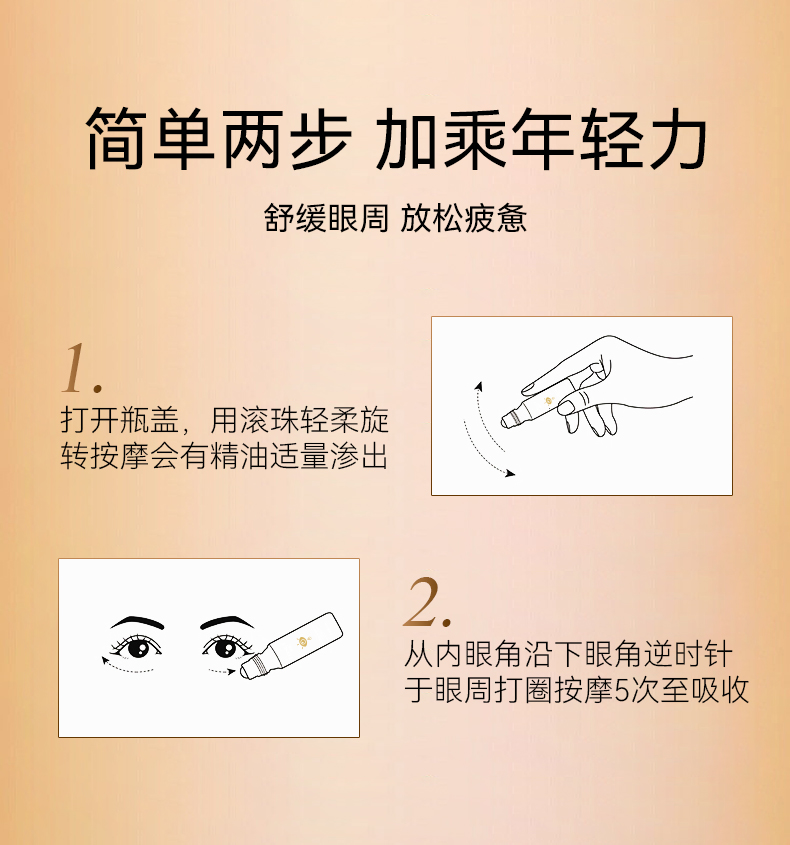 简单两步 加乘年轻力

舒缓眼周 放松疲惫

1.

打开瓶盖，用滚珠轻柔旋转按摩会有精油适量渗出

2.

从内眼角沿下眼角逆时针于眼周打圈按摩5次至吸收