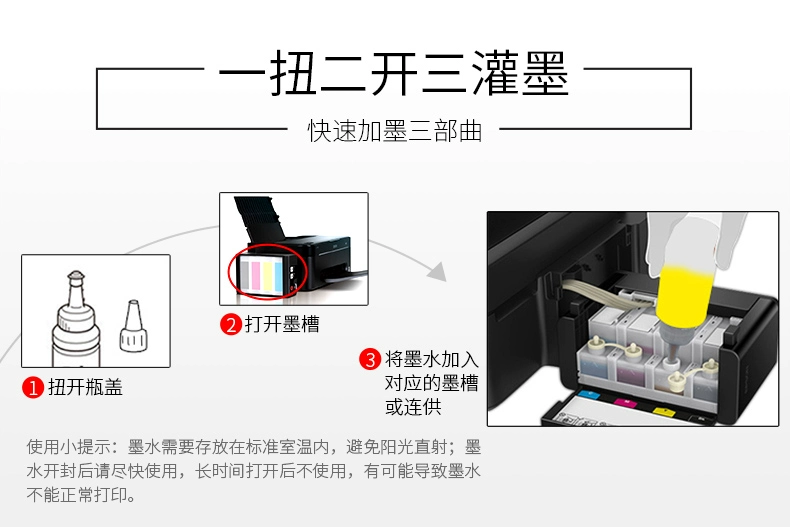 一扭二开三灌墨

快速加墨三部曲

1 扭开瓶盖

2 打开墨槽

3 将墨水加入对应的墨槽或连供

使用小提示：墨水需要存放在标准室温内，避免阳光直射；墨水开封后请尽快使用，长时间打开后不使用，有可能导致墨水不能正常打印。