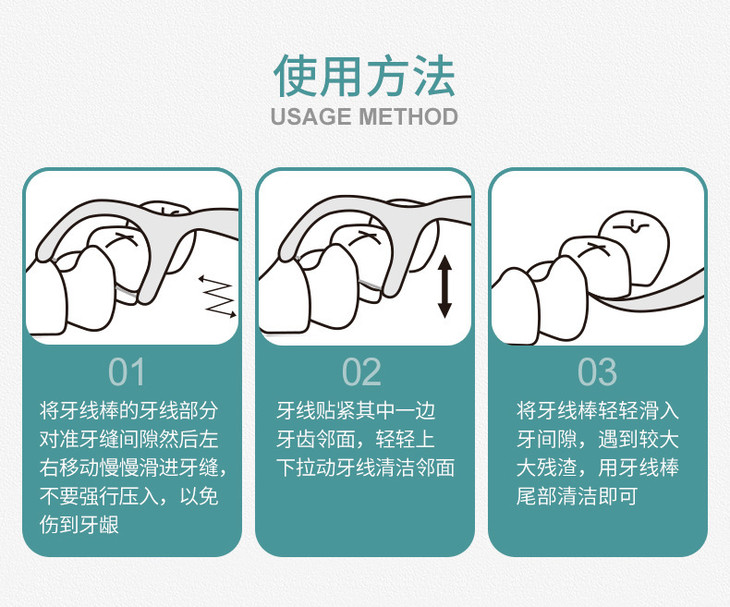 使用方法
USAGE METHOD

01
将牙线棒的牙线部分对准牙缝间隙然后左右移动慢慢滑进牙缝，不要强行压入，以免伤到牙龈

02
牙线贴紧其中一边牙齿邻面，轻轻上下拉动牙线清洁邻面

03
将牙线棒轻轻滑入牙间隙，遇到较大大残渣，用牙线棒尾部清洁即可