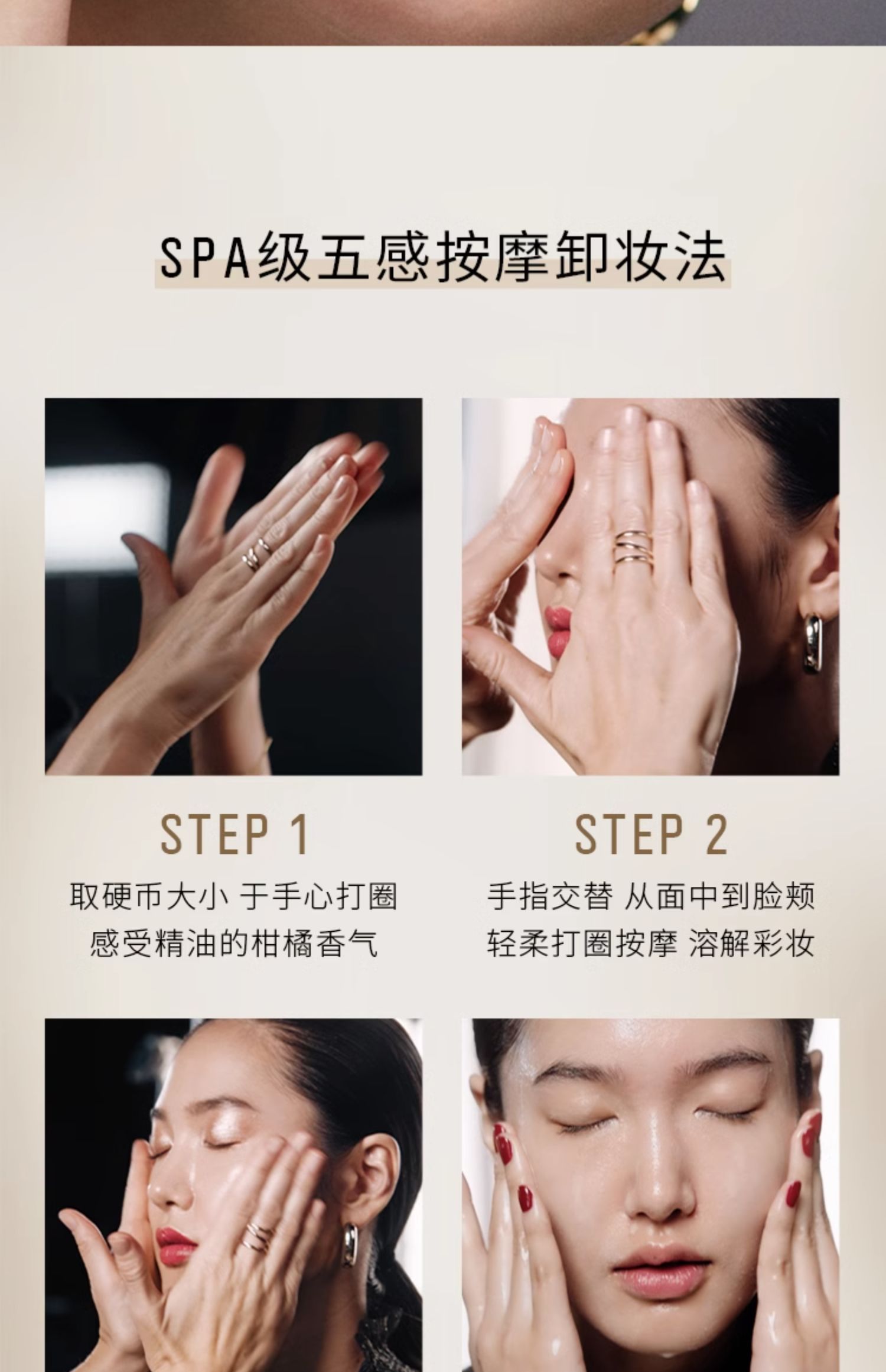 SPA级五感按摩卸妆法

STEP 1
取硬币大小 于手心打圈
感受精油的柑橘香气

STEP 2
手指交替 从面中到脸颊
轻柔打圈按摩 溶解彩妆