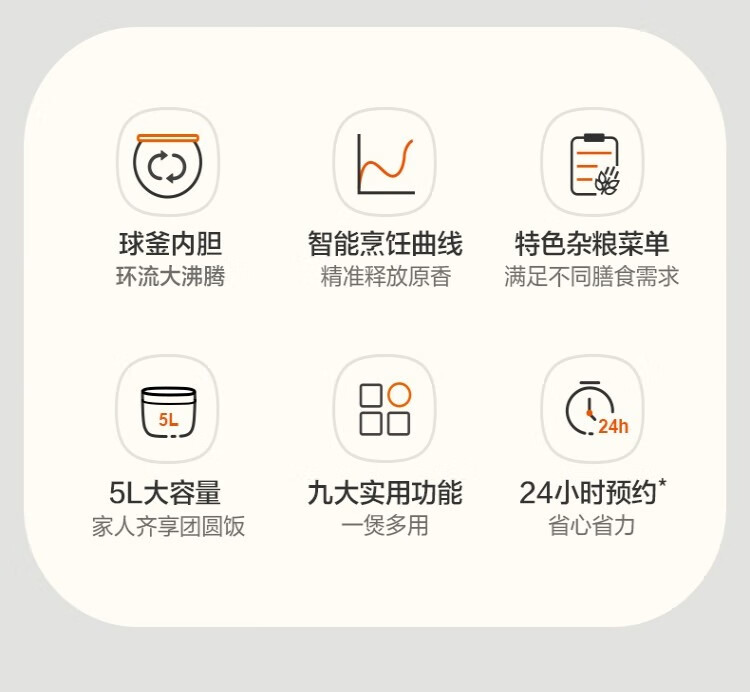 球釜内胆
环流大沸腾

智能烹饪曲线
精准释放原香

特色杂粮菜单
满足不同膳食需求

5L

5L大容量
家人齐享团圆饭

九大实用功能
一煲多用

24h

24小时预约*
省心省力