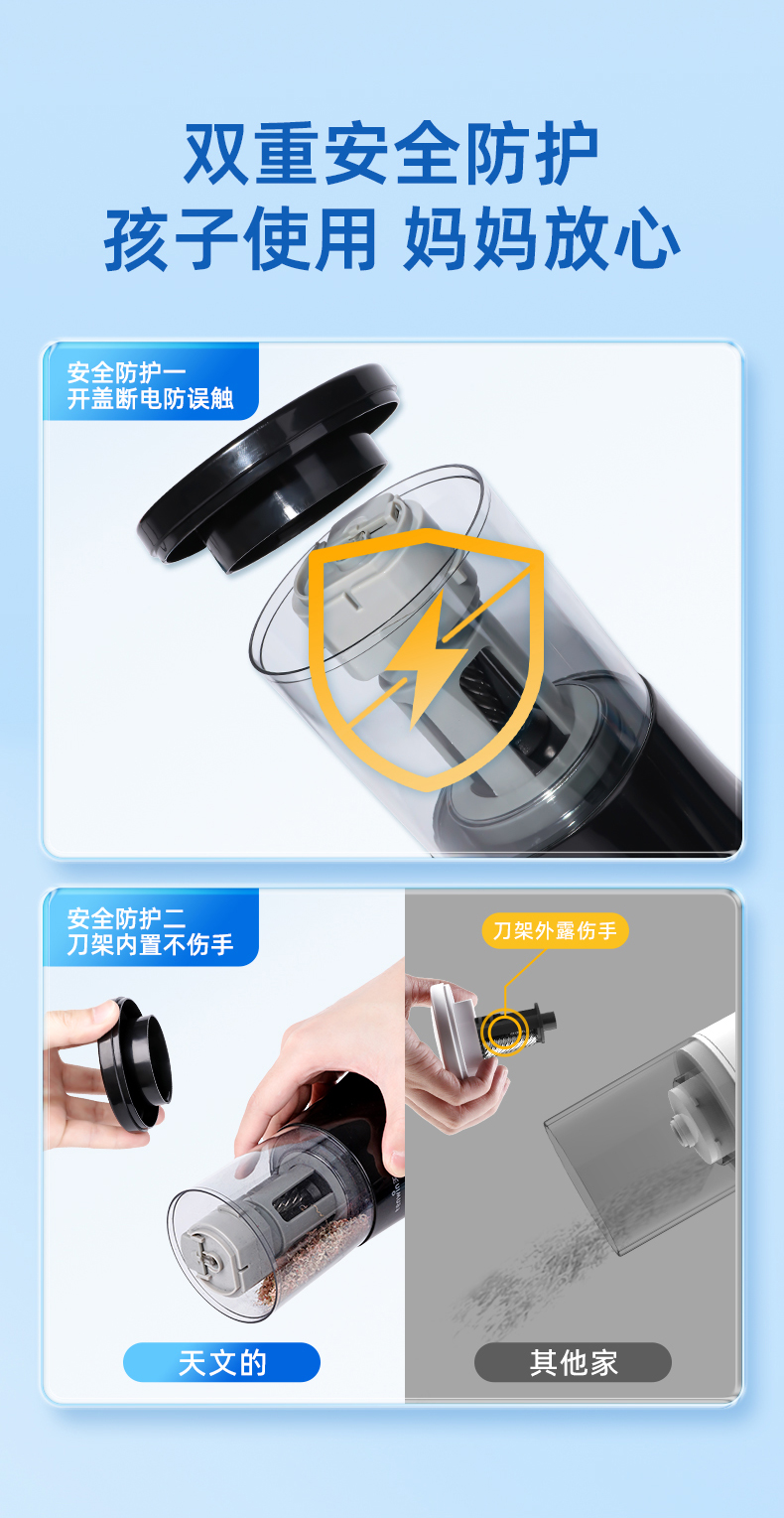 双重安全防护
孩子使用 妈妈放心

安全防护一
开盖断电防误触

安全防护二
刀架内置不伤手

刀架外露伤手

天文的

其他家