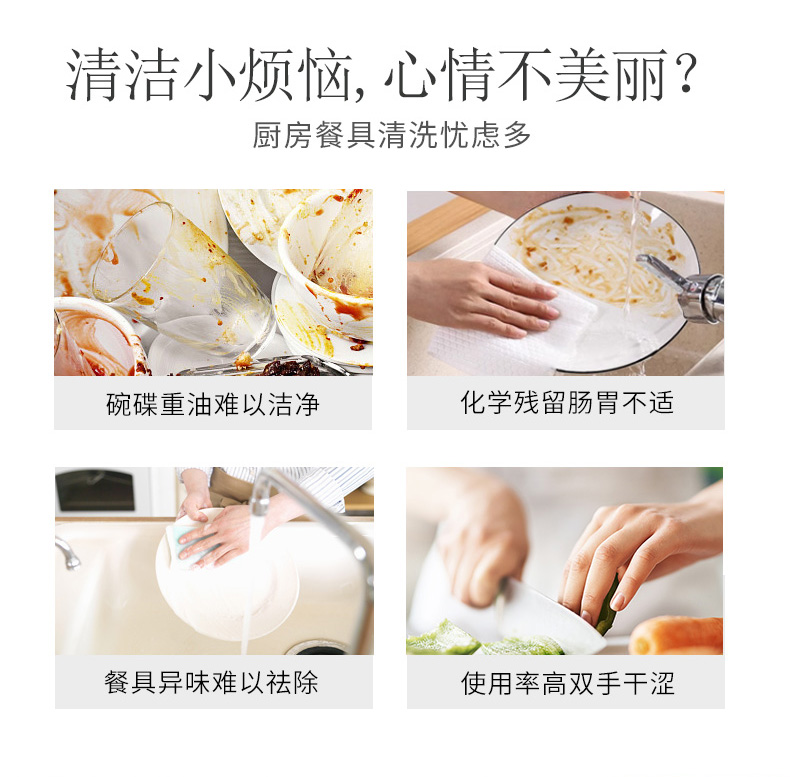 清洁小烦恼, 心情不美丽?

厨房餐具清洗忧虑多

碗碟重油难以洁净

化学残留肠胃不适

餐具异味难以祛除

使用率高双手干涩