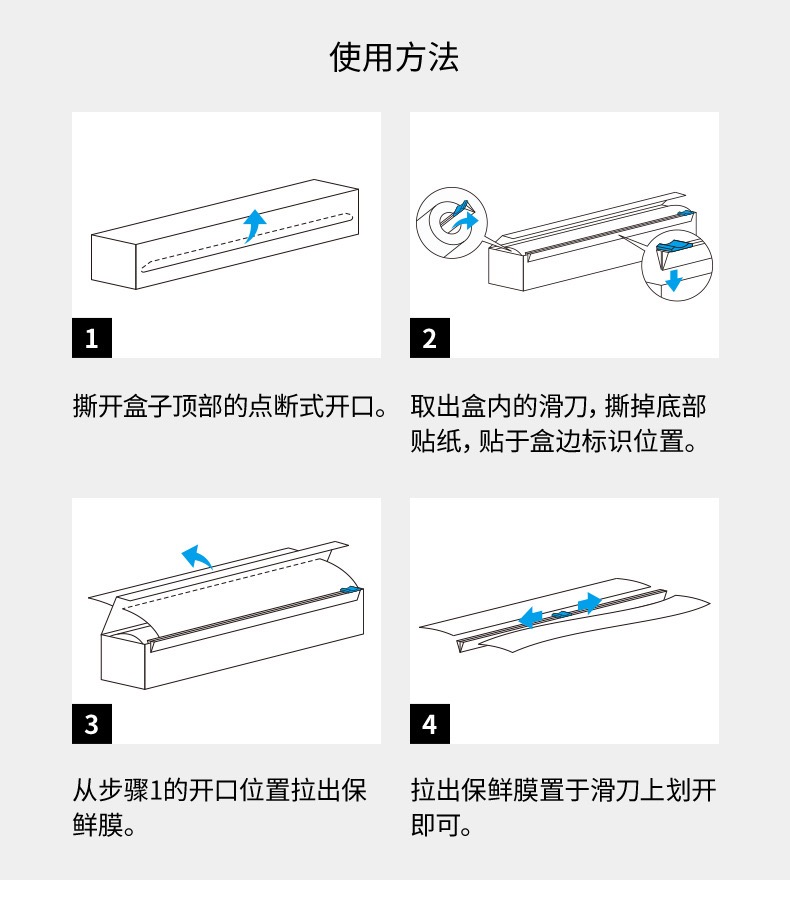 使用方法

1

撕开盒子顶部的点断式开口。

2

取出盒内的滑刀，撕掉底部贴纸，贴于盒边标识位置。

3

从步骤1的开口位置拉出保鲜膜。

4

拉出保鲜膜置于滑刀上划开即可。