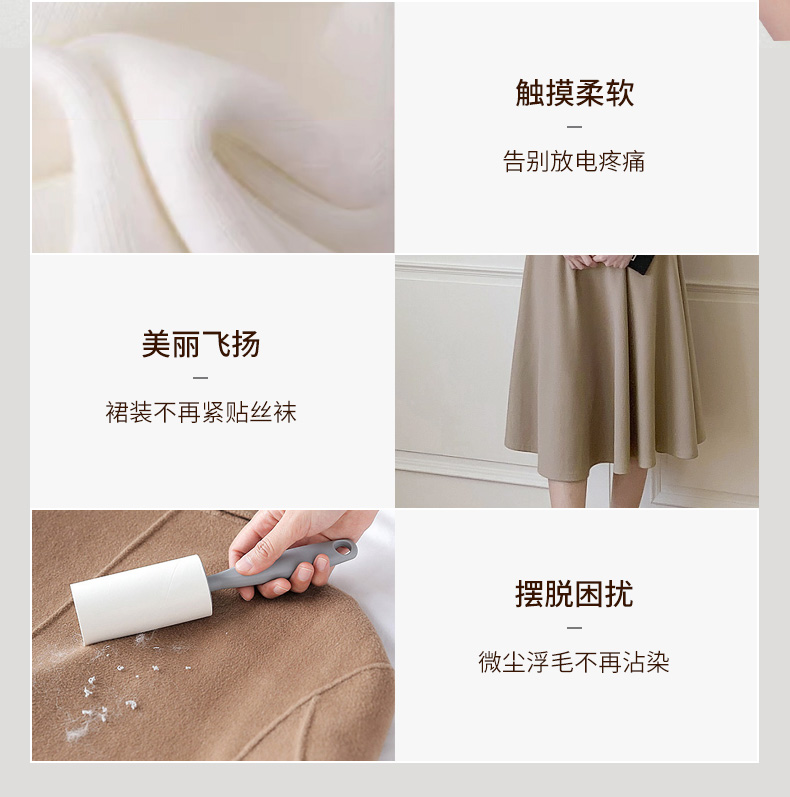 触摸柔软

—

告别放电疼痛

美丽飞扬

—

裙装不再紧贴丝袜

摆脱困扰

—

微尘浮毛不再沾染