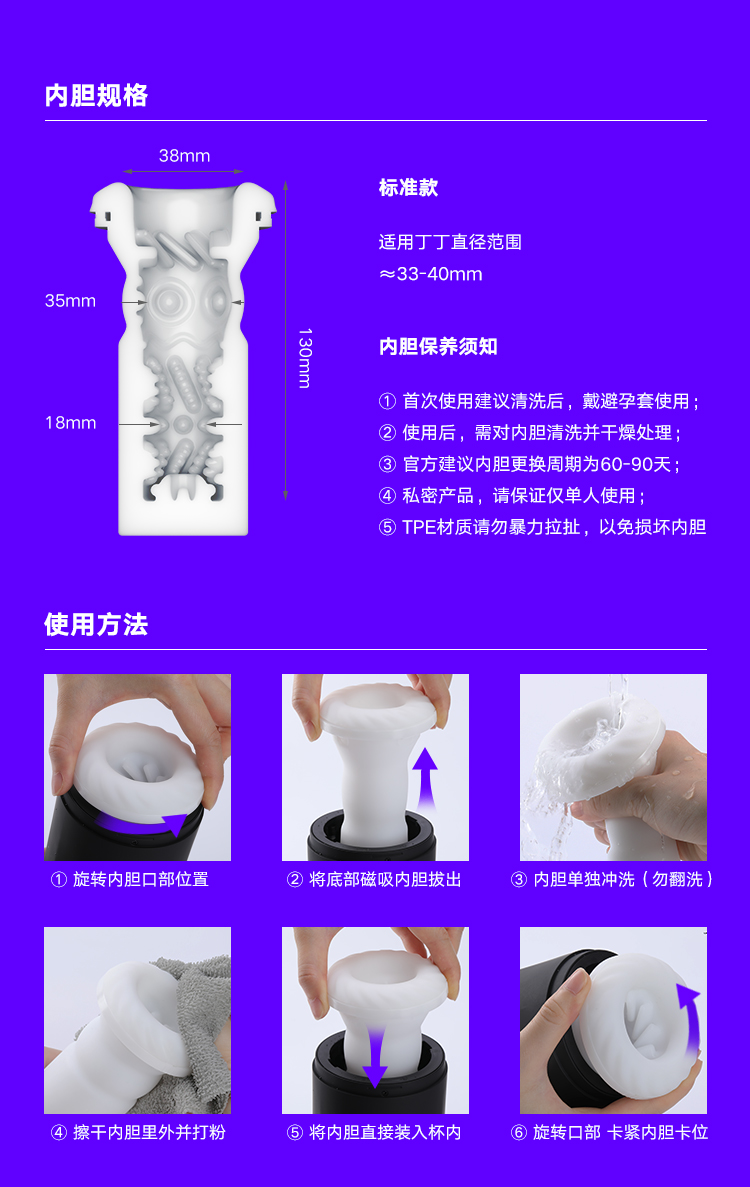 内胆规格

38mm

35mm

18mm

130mm

标准款

适用丁丁直径范围
≈33-40mm

内胆保养须知

① 首次使用建议清洗后，戴避孕套使用；
② 使用后，需对内胆清洗并干燥处理；
③ 官方建议内胆更换周期为60-90天；
④ 私密产品，请保证仅单人使用；
⑤ TPE材质请勿暴力拉扯，以免损坏内胆

使用方法

① 旋转内胆口部位置

② 将底部磁吸内胆拔出

③ 内胆单独冲洗（勿翻洗）

④ 擦干内胆里外并打粉

⑤ 将内胆直接装入杯内

⑥ 旋转口部 卡紧内胆卡位