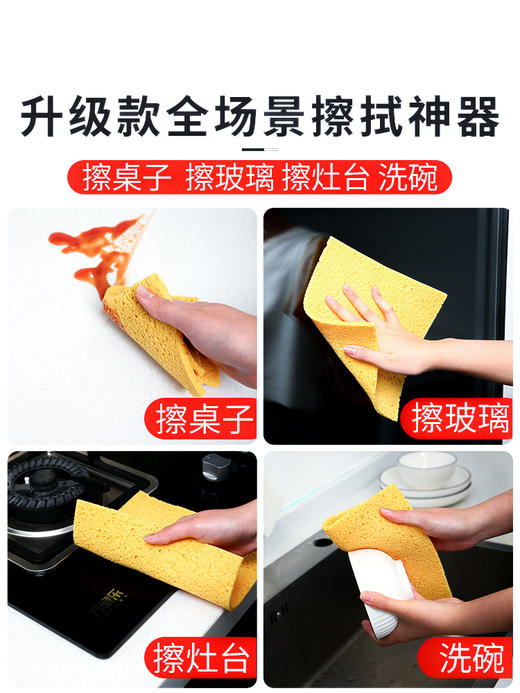 升级款全场景擦拭神器

擦桌子 擦玻璃 擦灶台 洗碗

擦桌子

擦玻璃

擦灶台

洗碗